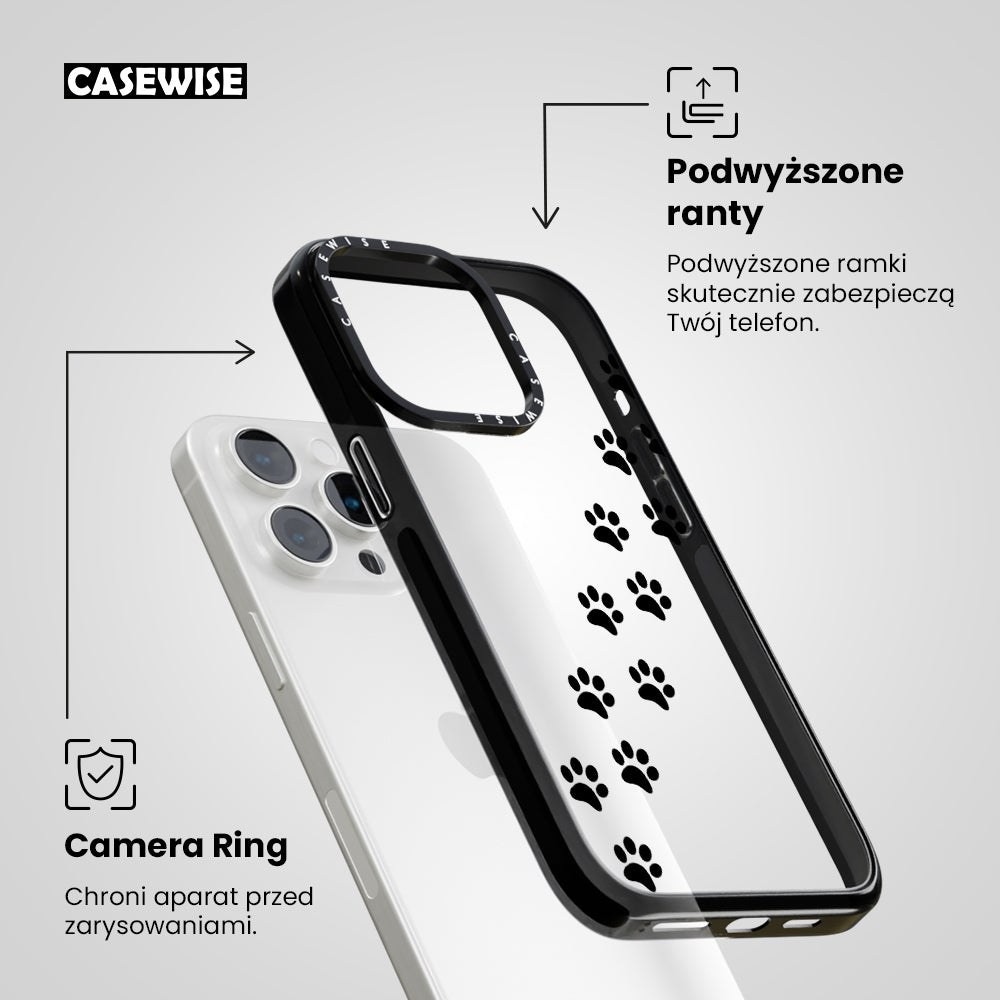 CASEWISE

Podwyższone ranty

Podwyższone ramki skutecznie zabezpieczą Twój telefon.

CASEWISE CASEWISE

Camera Ring

Chroni aparat przed zarysowaniami.