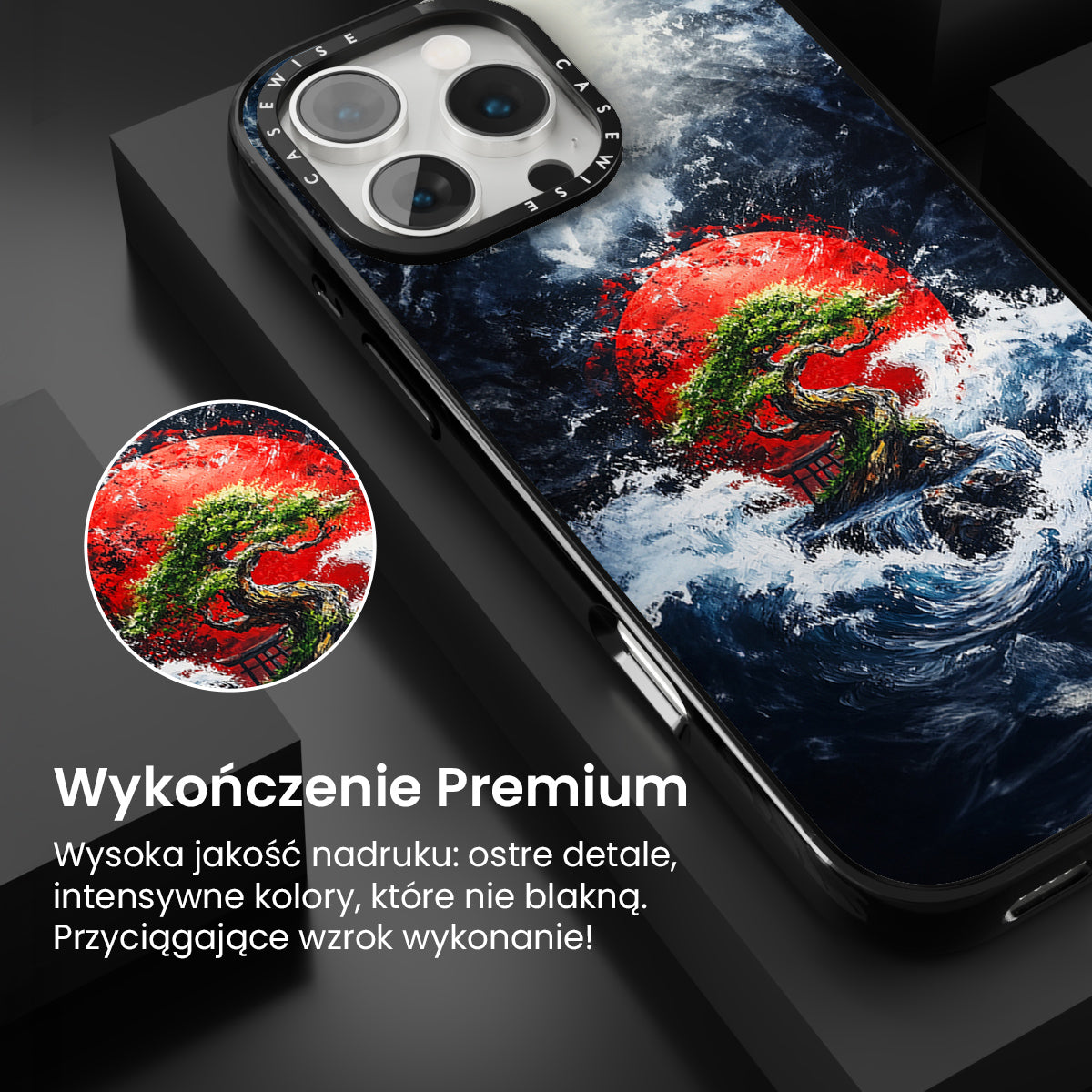 CASEWISE CASEWISE

Wykończenie Premium

Wysoka jakość nadruku: ostre detale, intensywne kolory, które nie blakną. Przyciągające wzrok wykonanie!