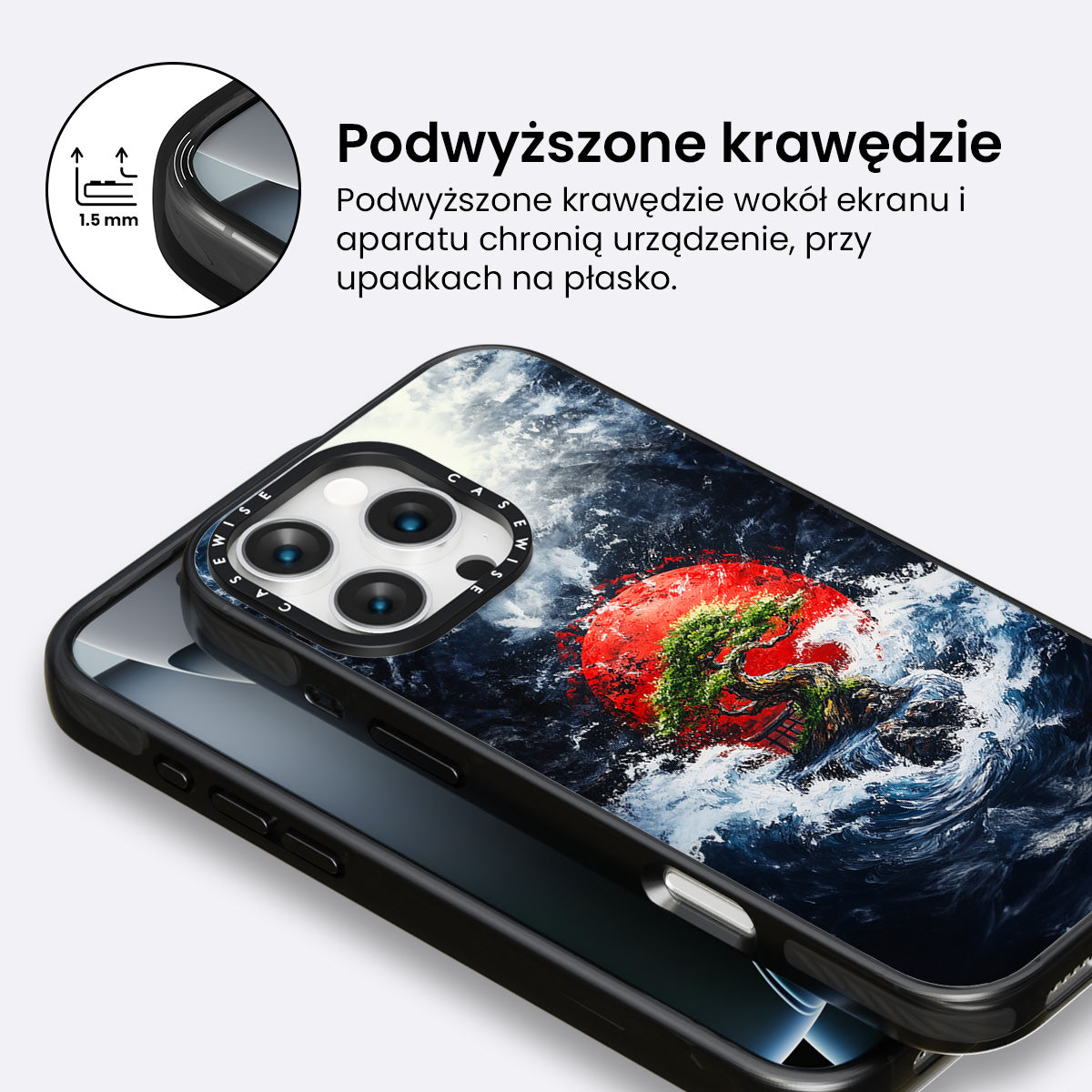 1.5 mm

Podwyższone krawędzie

Podwyższone krawędzie wokół ekranu i aparatu chronią urządzenie, przy upadkach na płasko.

CASEWISE CASEWISE