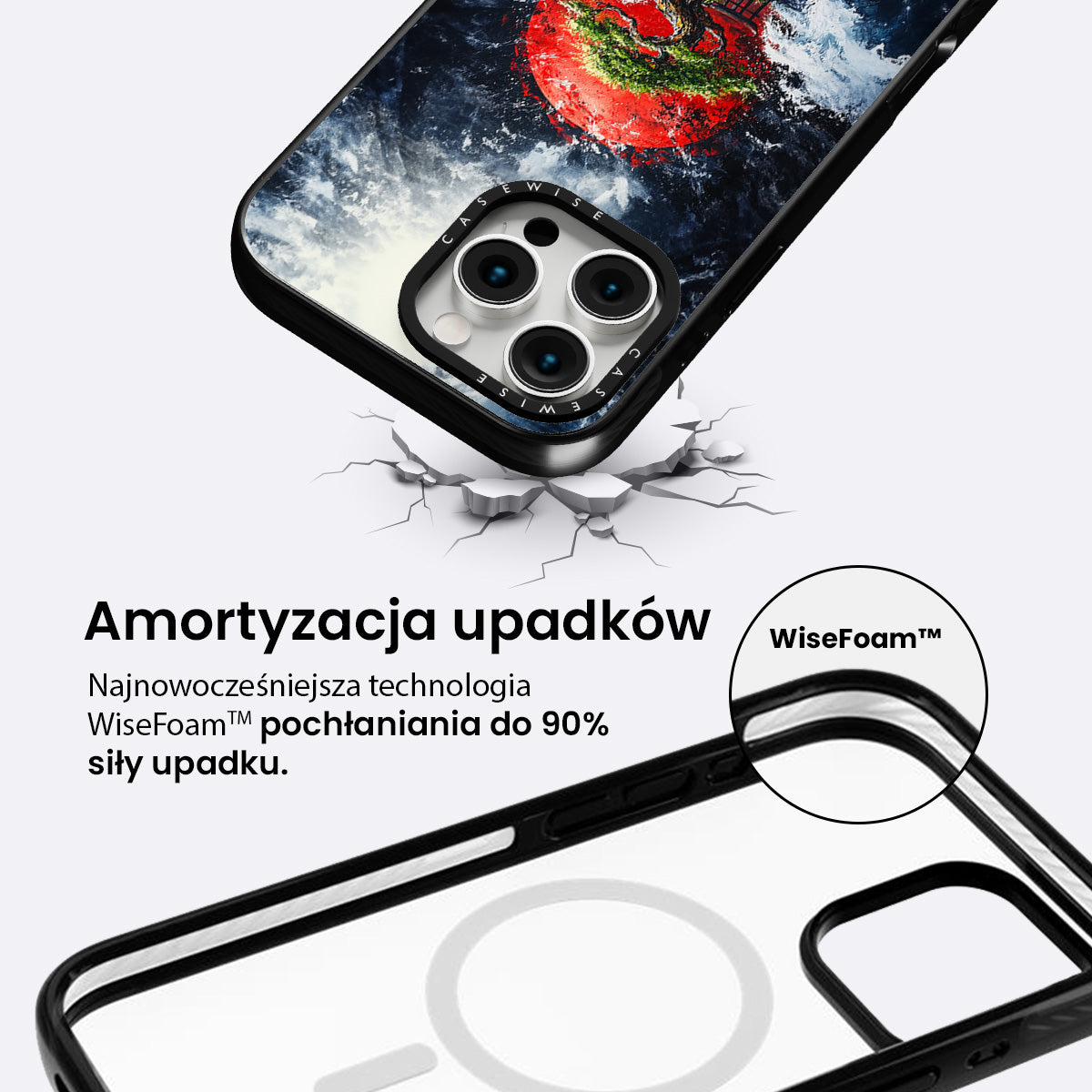 CASEWISE
CASEWISE

Amortyzacja upadków

Najnowocześniejsza technologia WiseFoam™ pochłaniania do 90% siły upadku.

WiseFoam™