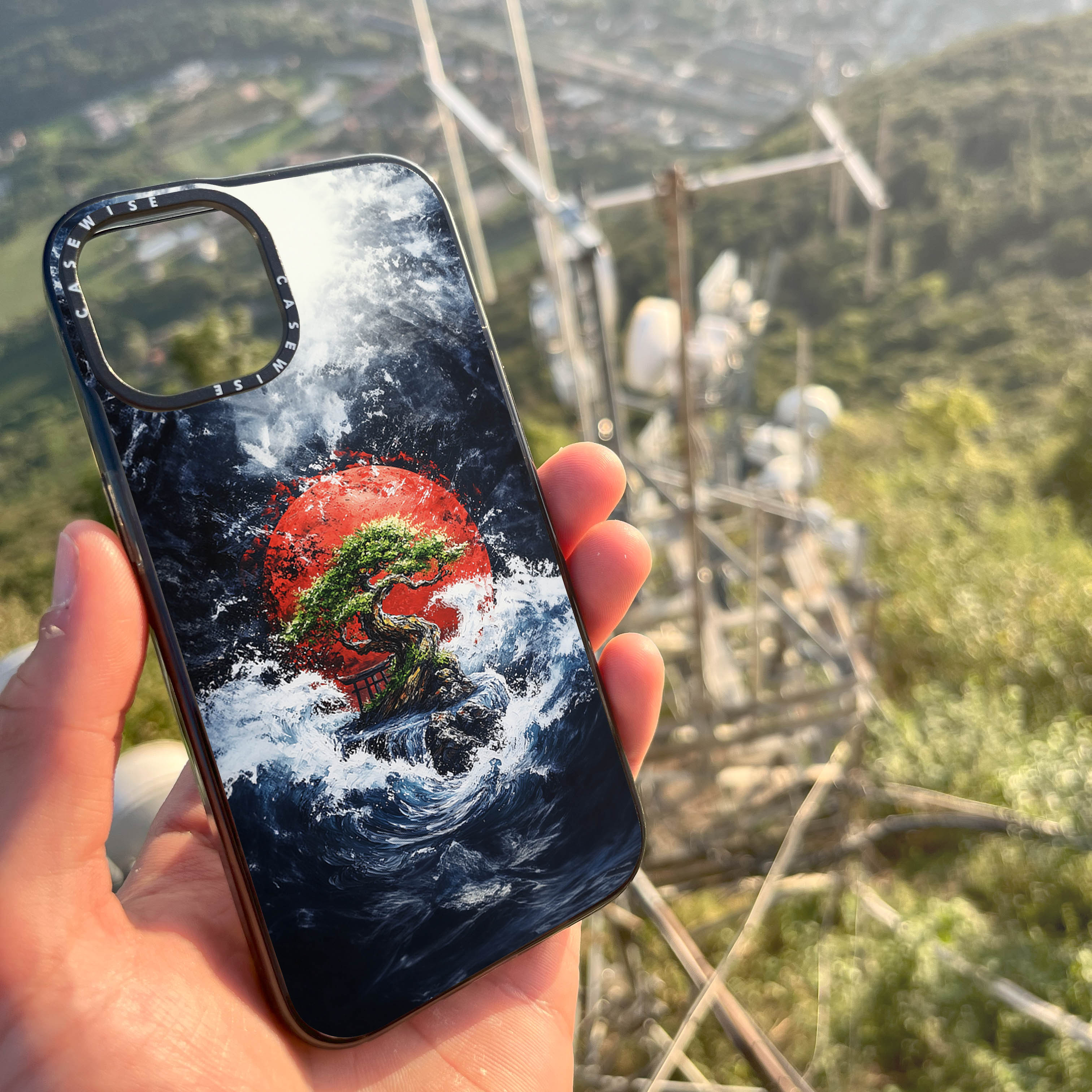 CASEWISE
CASEWISE