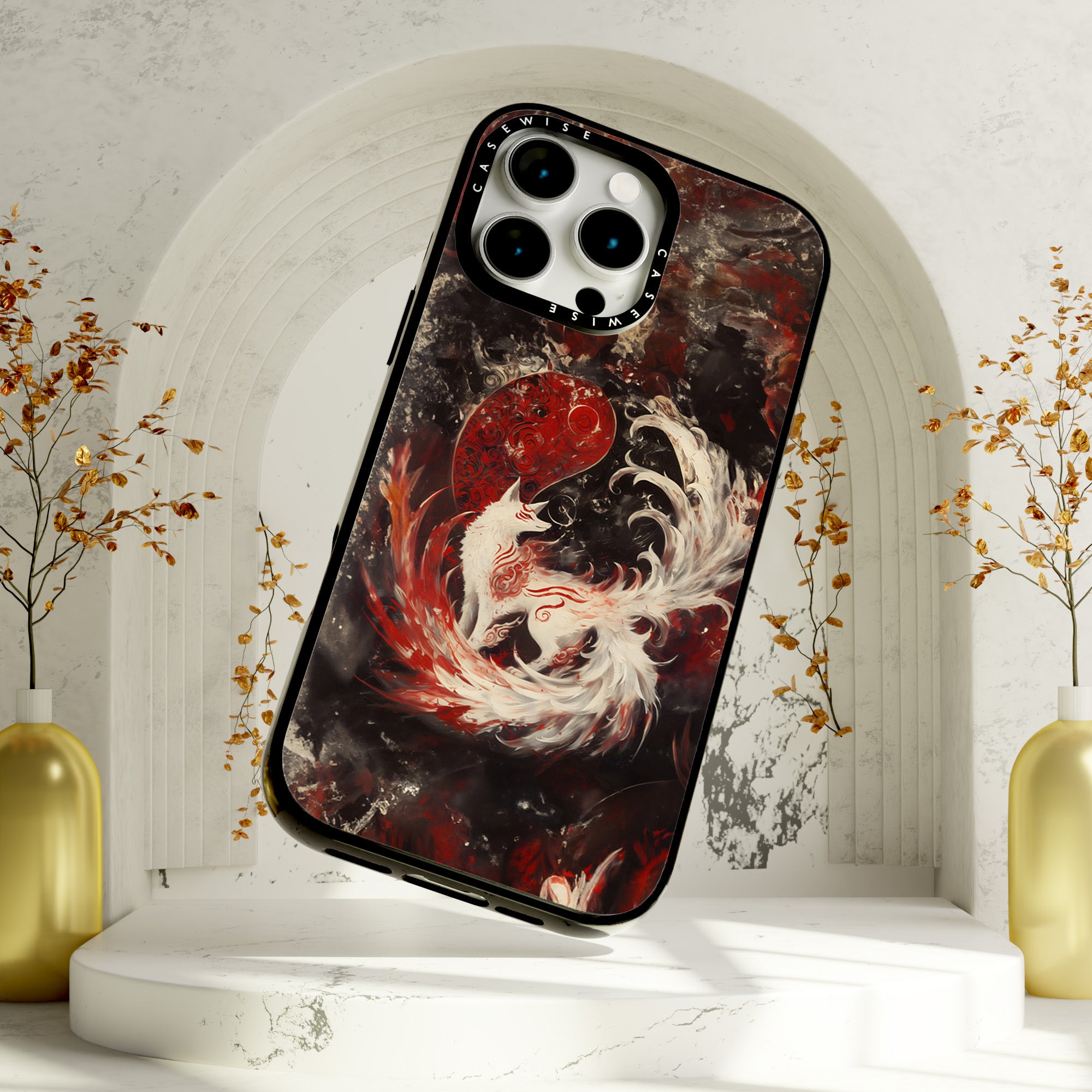 CASEWISE

CASEWISE