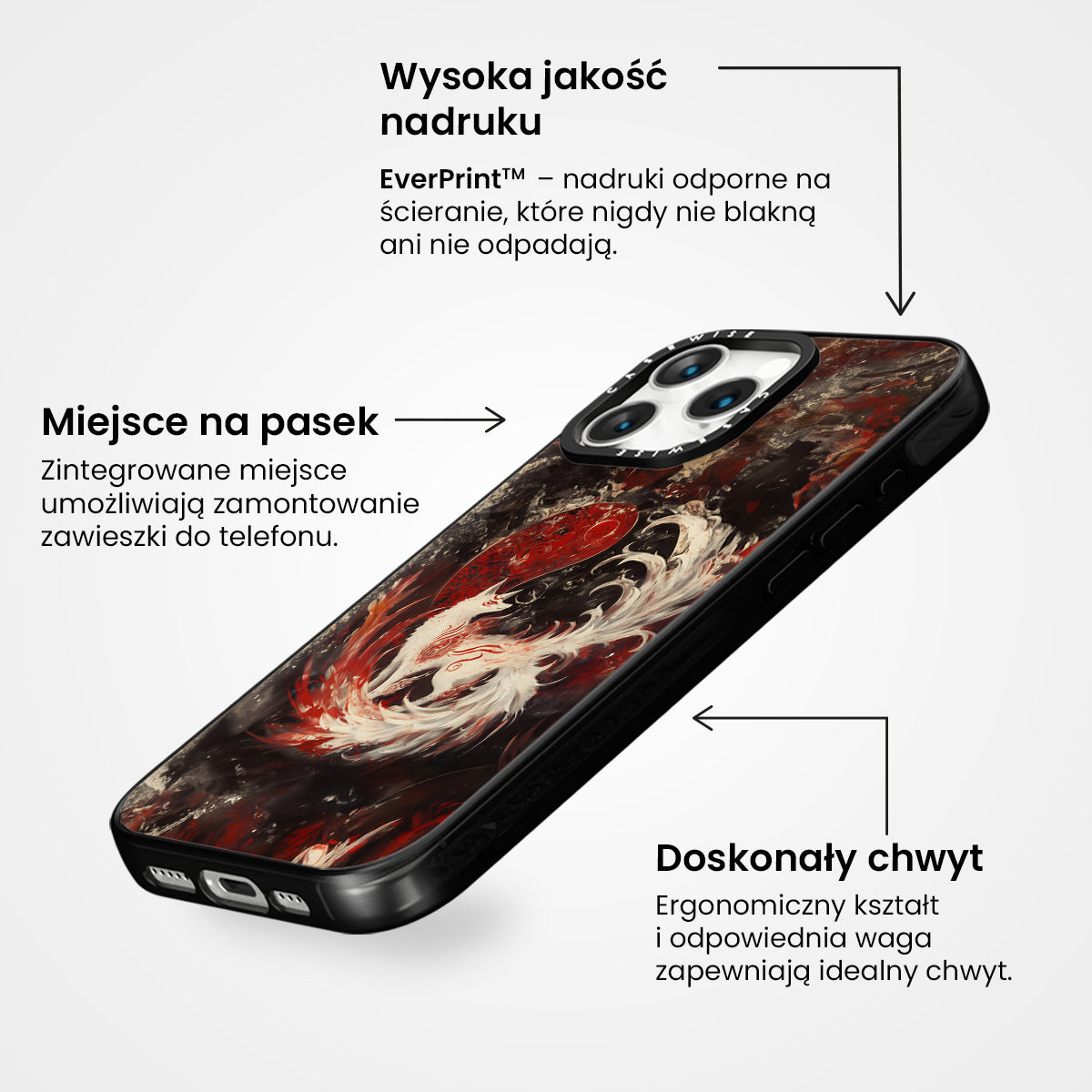 Wysoka jakość nadruku

EverPrint™ – nadruki odporne na ścieranie, które nigdy nie blakną ani nie odpadają.

Miejsce na pasek

Zintegrowane miejsce umożliwiają zamontowanie zawieszki do telefonu.

CASEWISE

CASEWISE

Doskonały chwyt

Ergonomiczny kształt i odpowiednia waga zapewniają idealny chwyt.