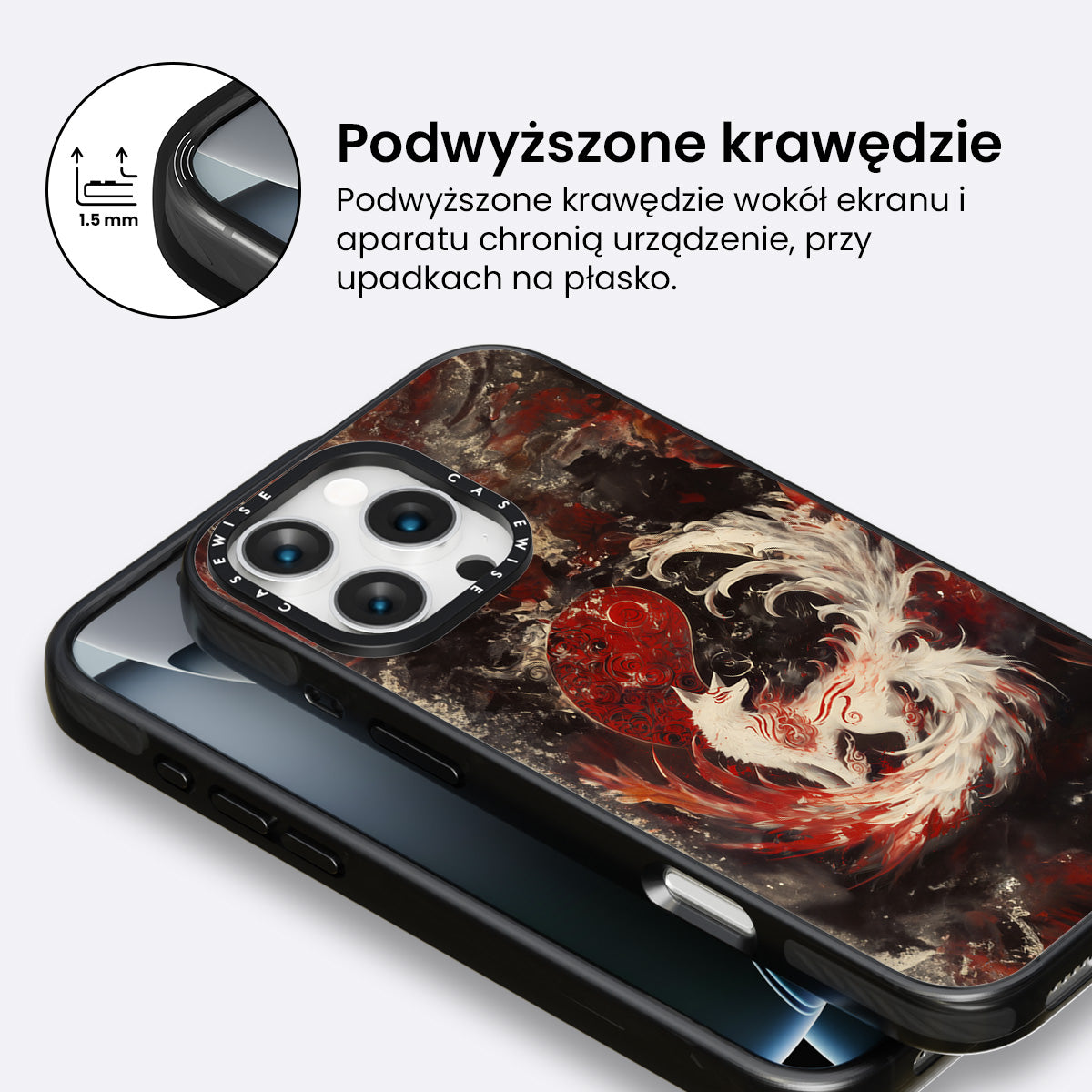 1.5 mm

Podwyższone krawędzie

Podwyższone krawędzie wokół ekranu i aparatu chronią urządzenie, przy upadkach na płasko.

CASEWISE CASEWISE