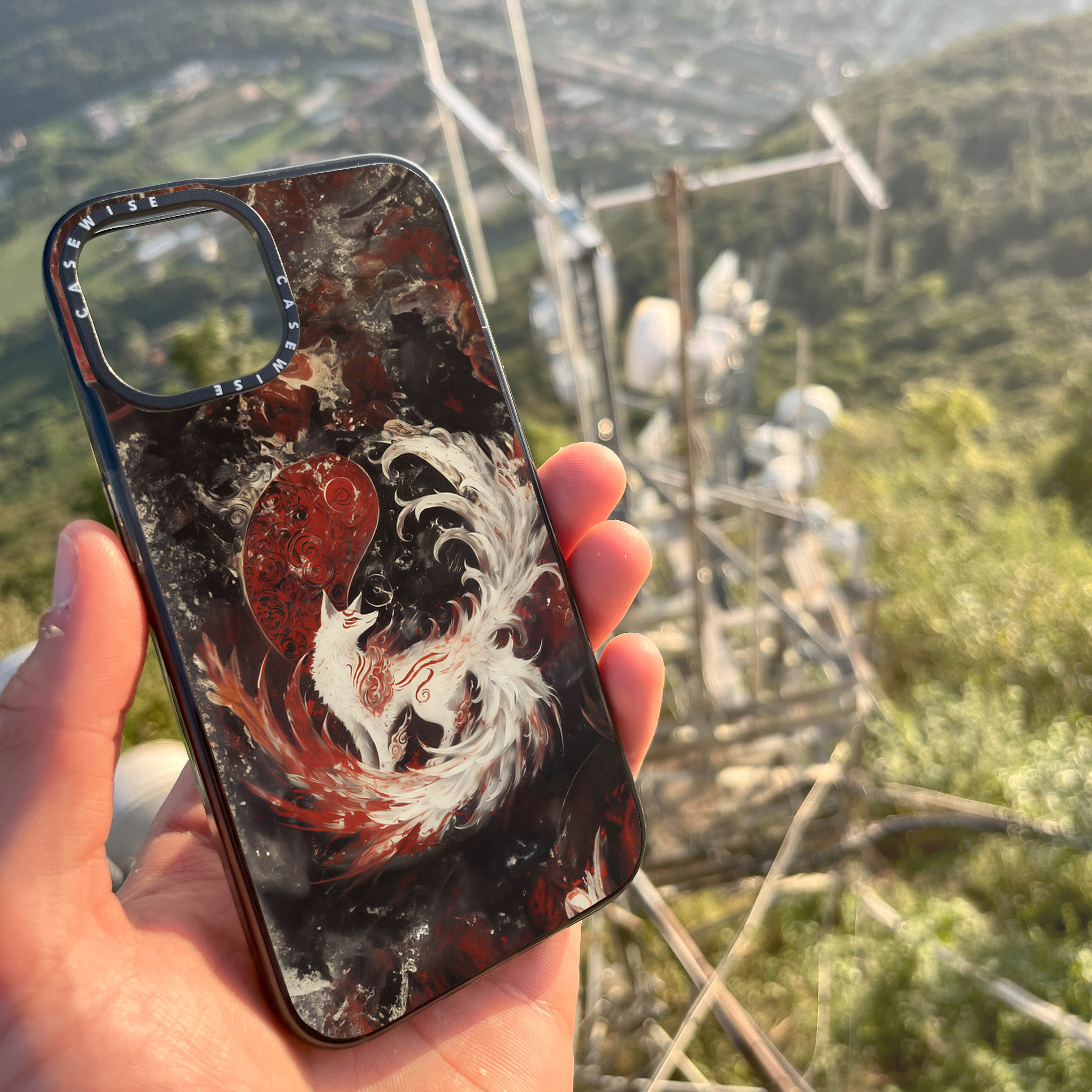 CASEWISE CASEWISE