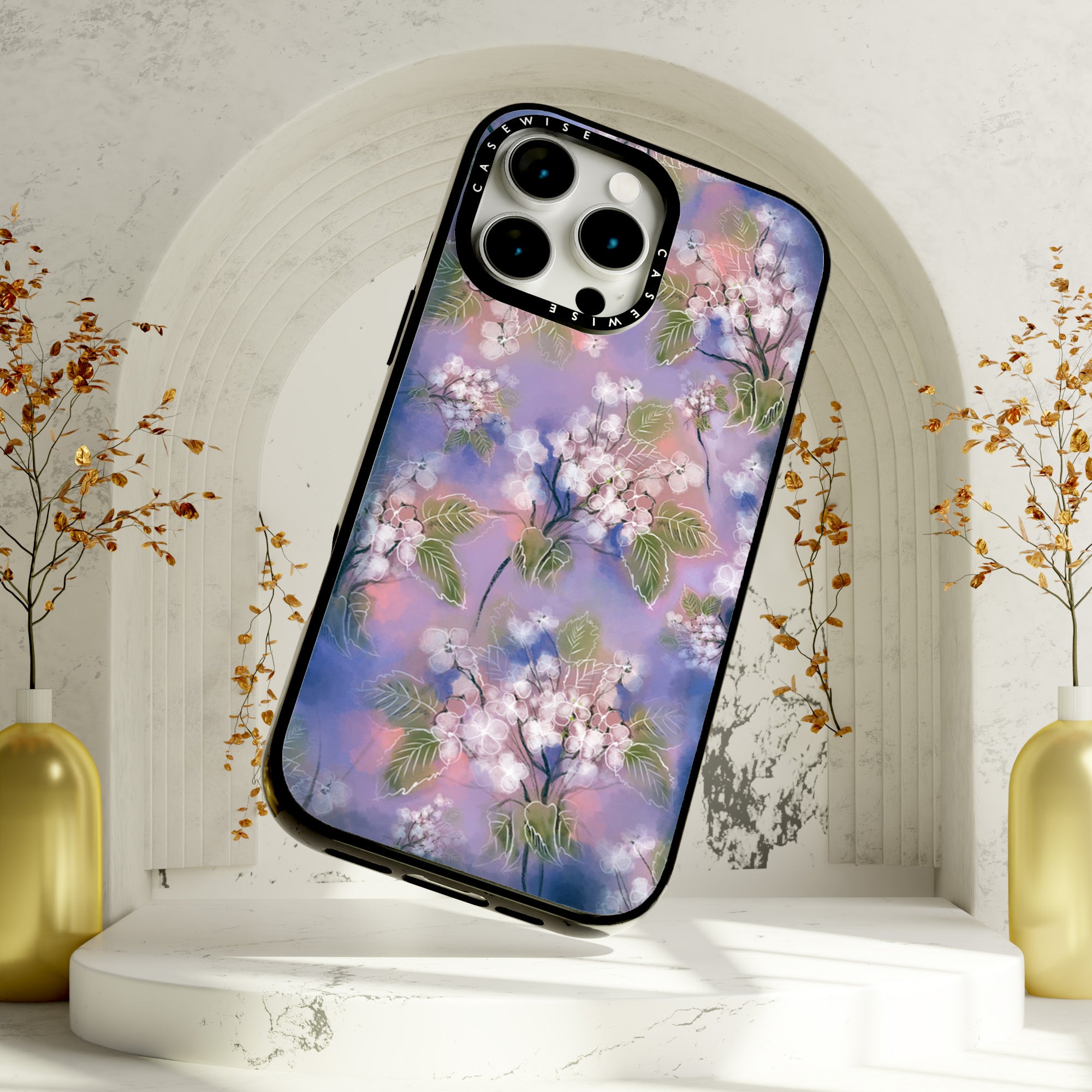 CASEWISE
CASEWISE