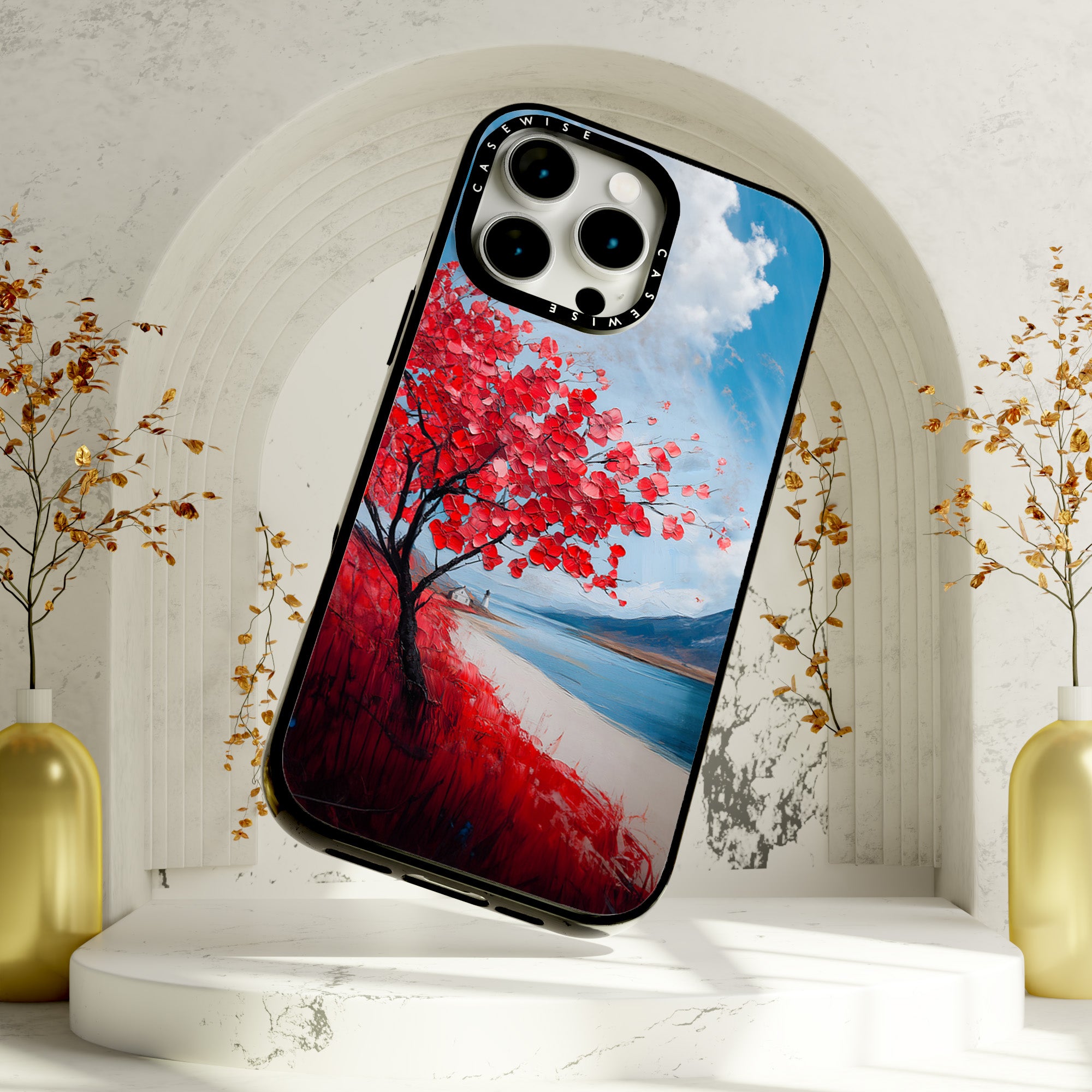 CASEWISE
CASEWISE