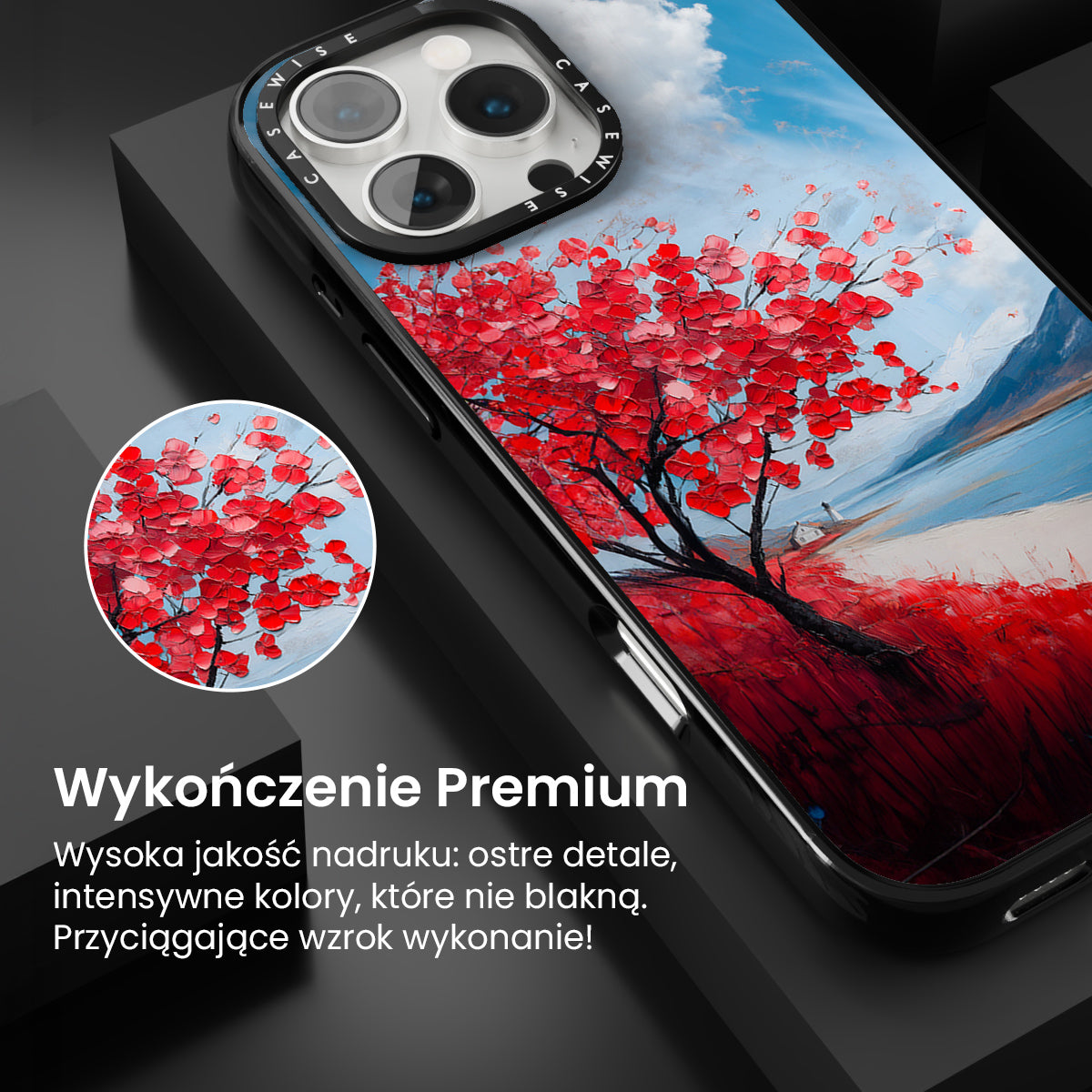 CASEWISE CASEWISE

Wykończenie Premium

Wysoka jakość nadruku: ostre detale, intensywne kolory, które nie blakną. Przyciągające wzrok wykonanie!