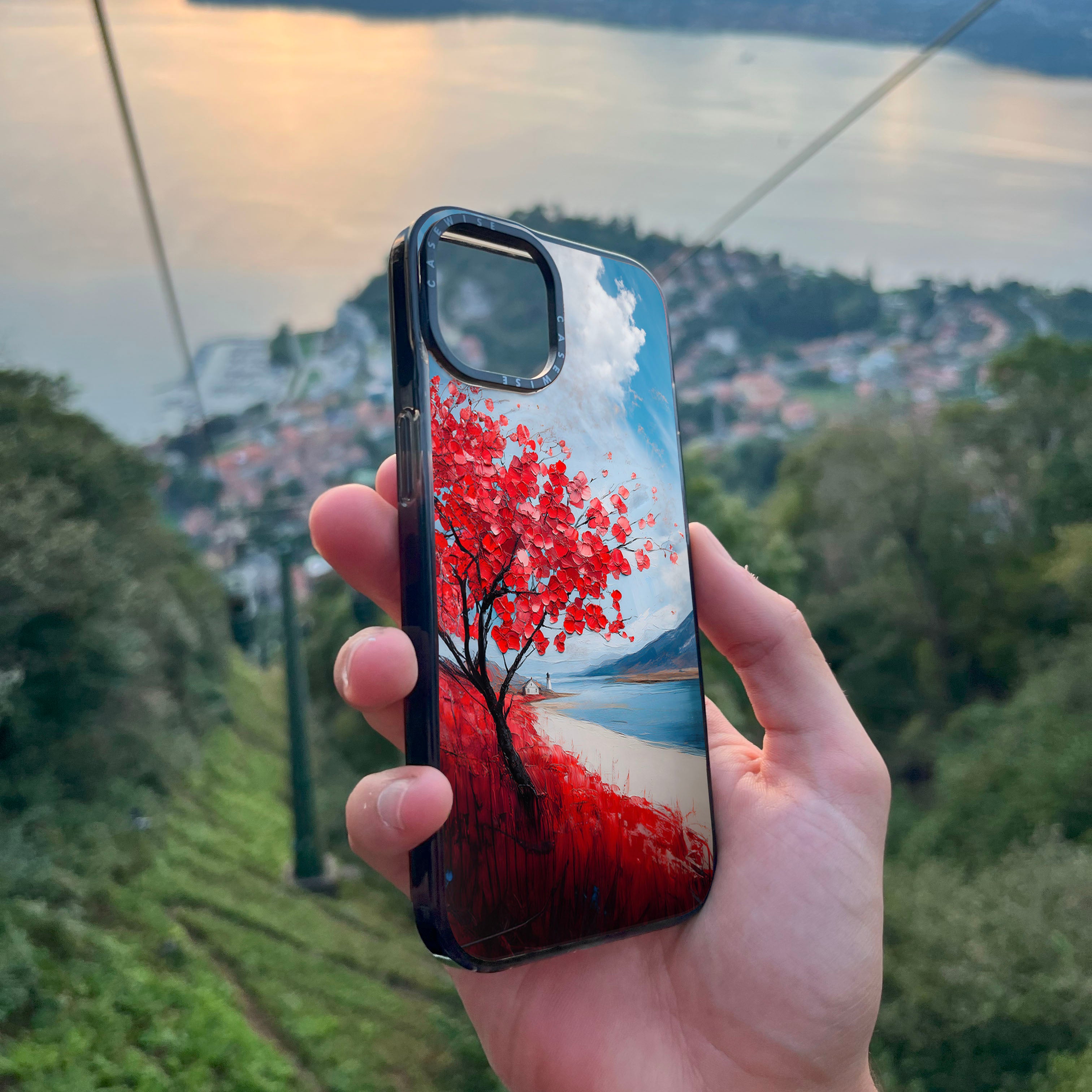 CASEWISE CASEWISE