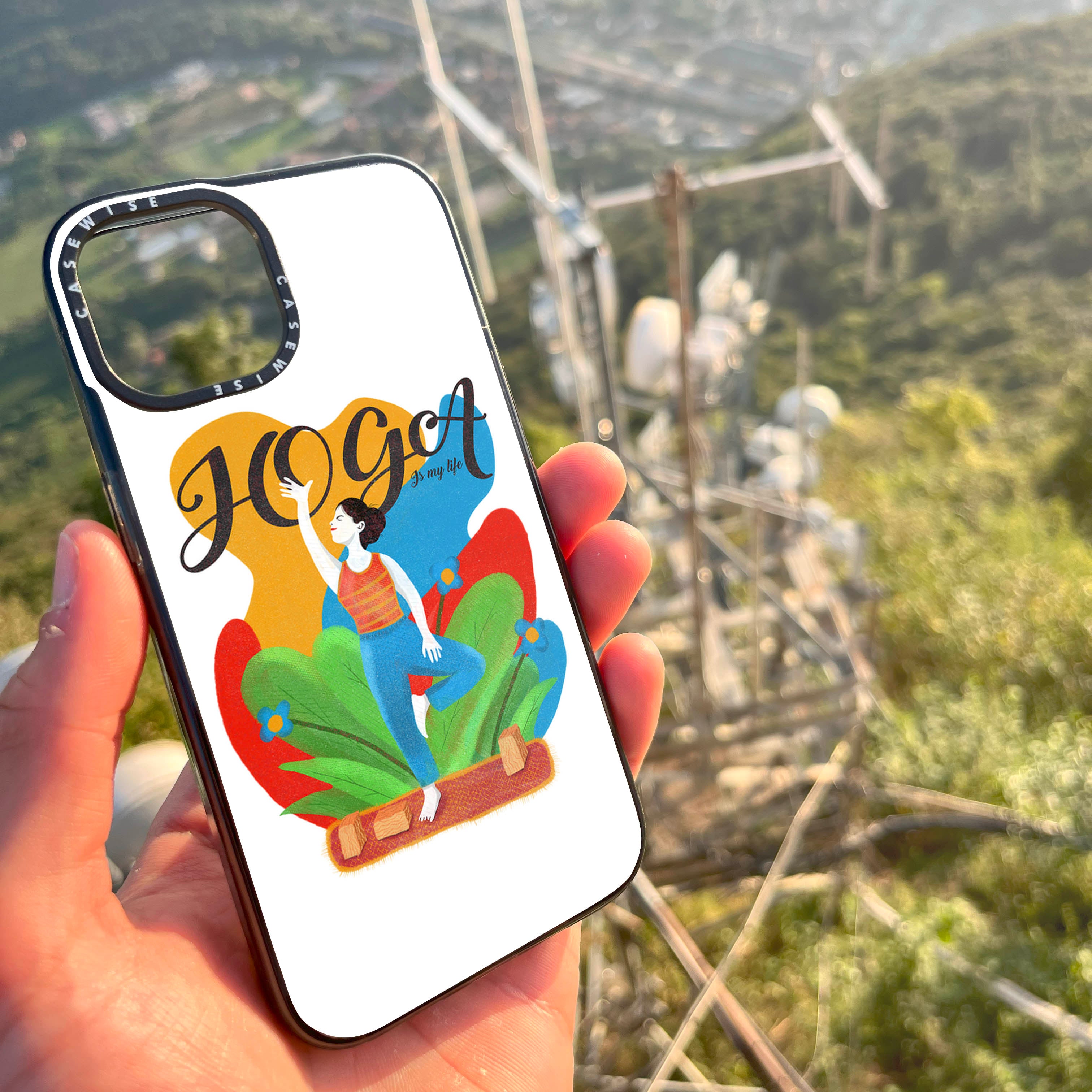 CASEWISE CASEWISE

YOGA
Is my life