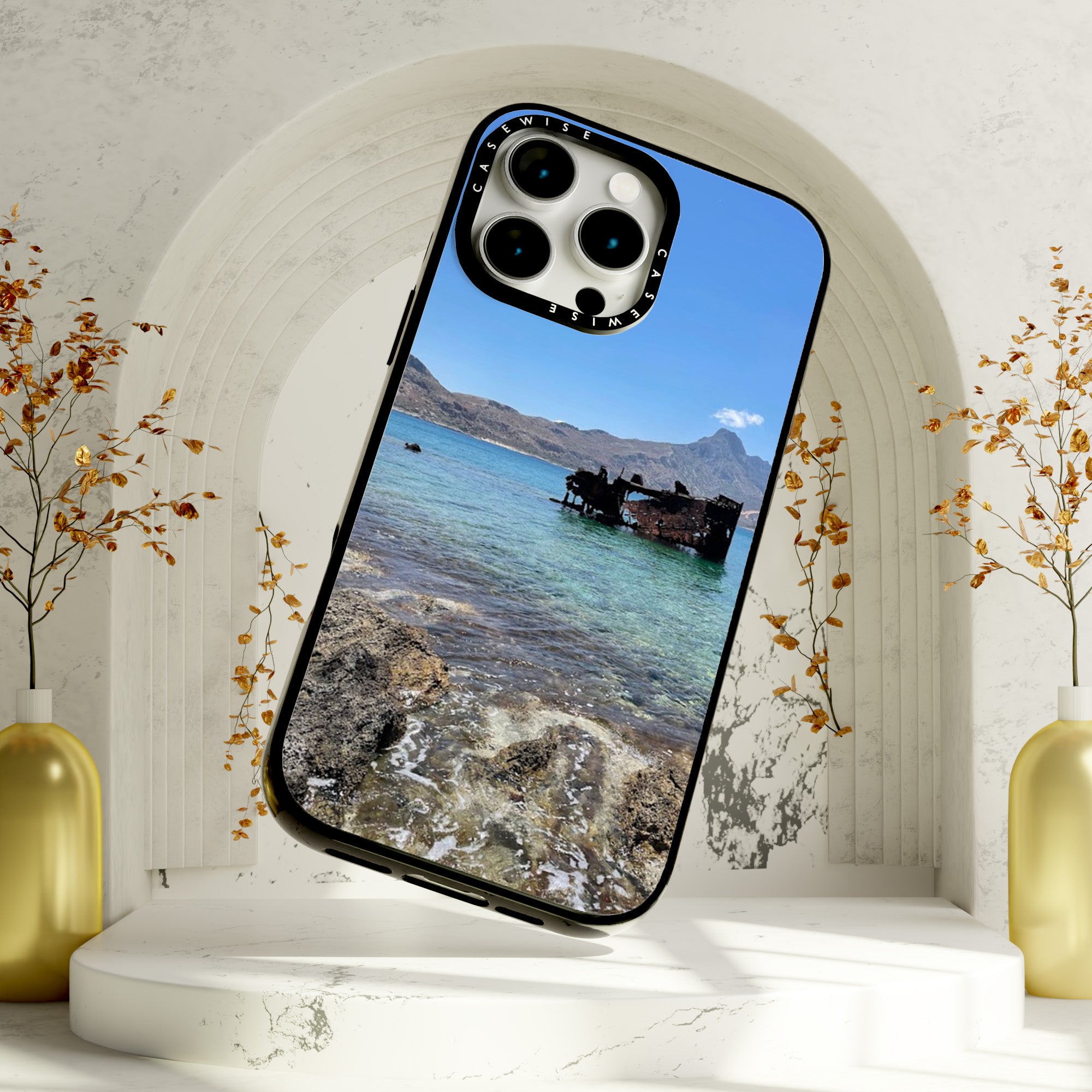 CASEWISE
CASEWISE