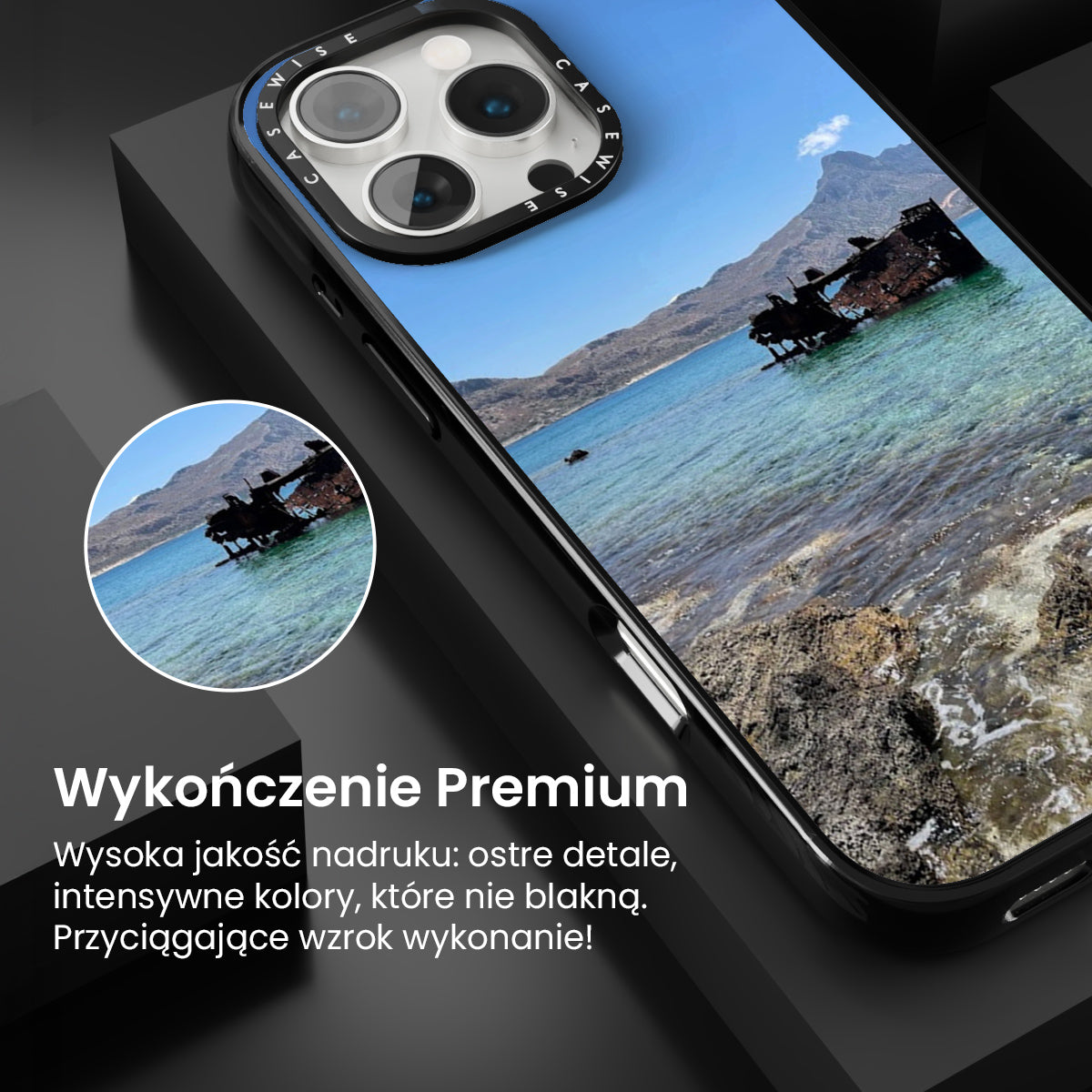 CASEWISE CASEWISE

Wykończenie Premium

Wysoka jakość nadruku: ostre detale, intensywne kolory, które nie blakną. Przyciągające wzrok wykonanie!