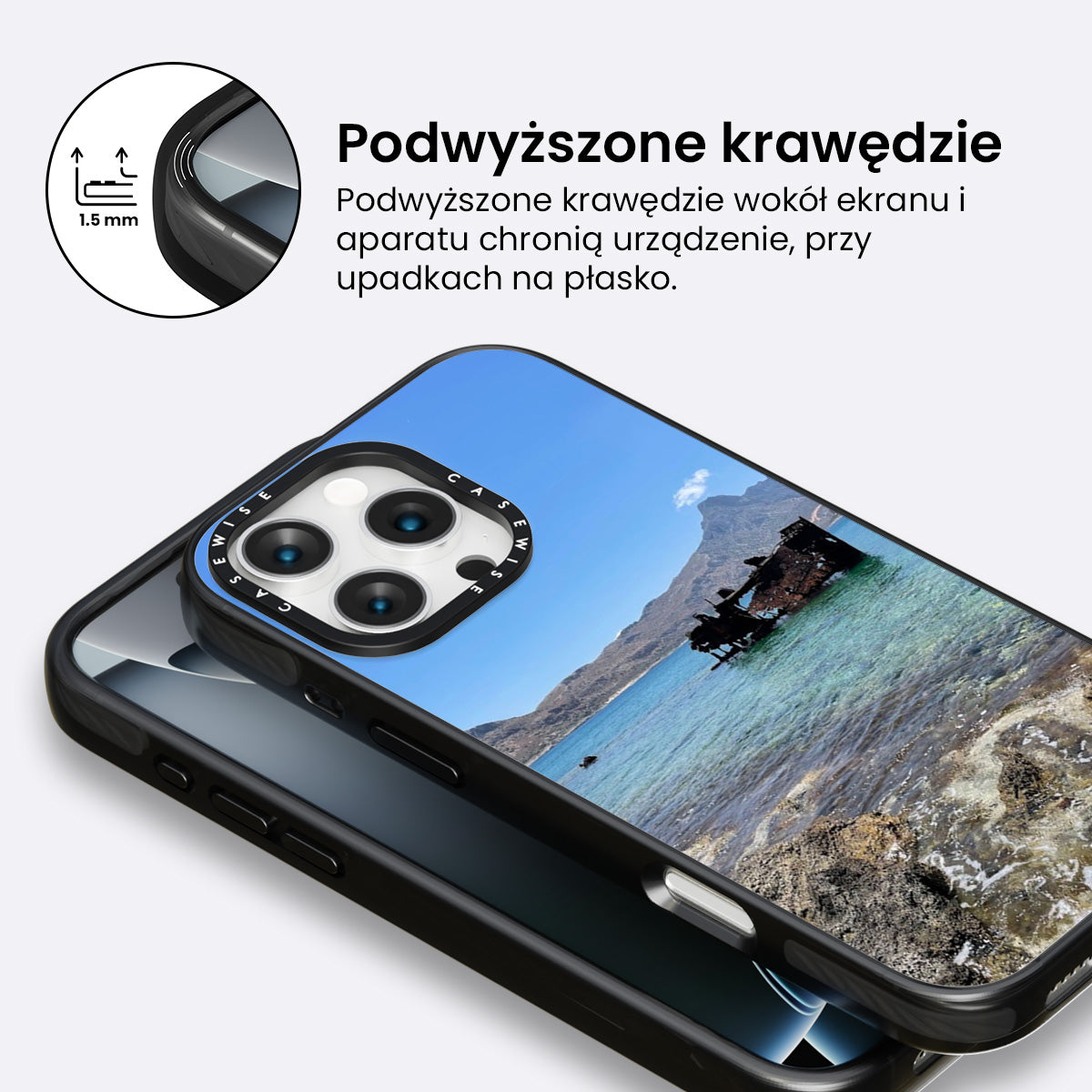 1.5 mm

Podwyższone krawędzie

Podwyższone krawędzie wokół ekranu i aparatu chronią urządzenie, przy upadkach na płasko.

CASEWISE CASEWISE