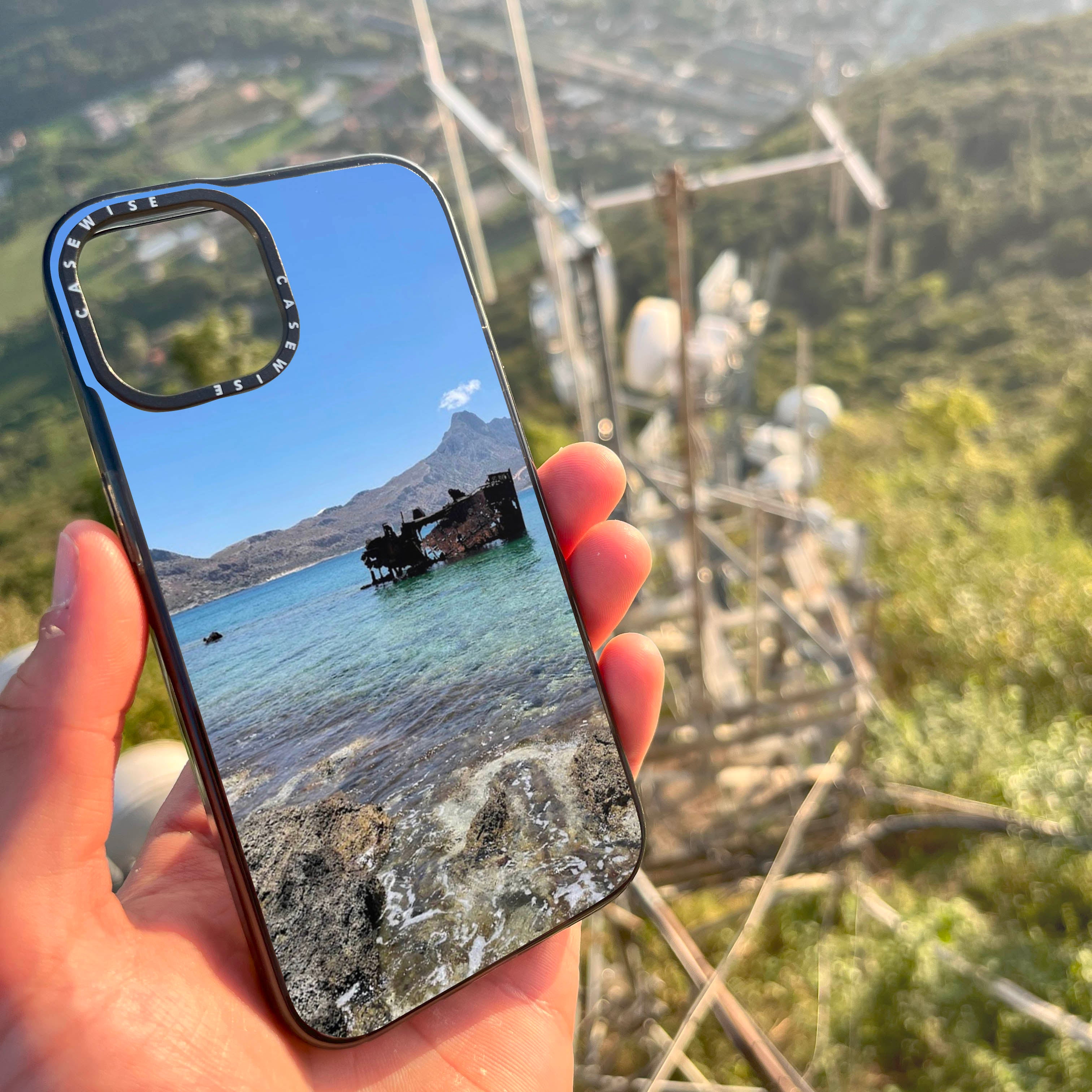 CASEWISE CASEWISE