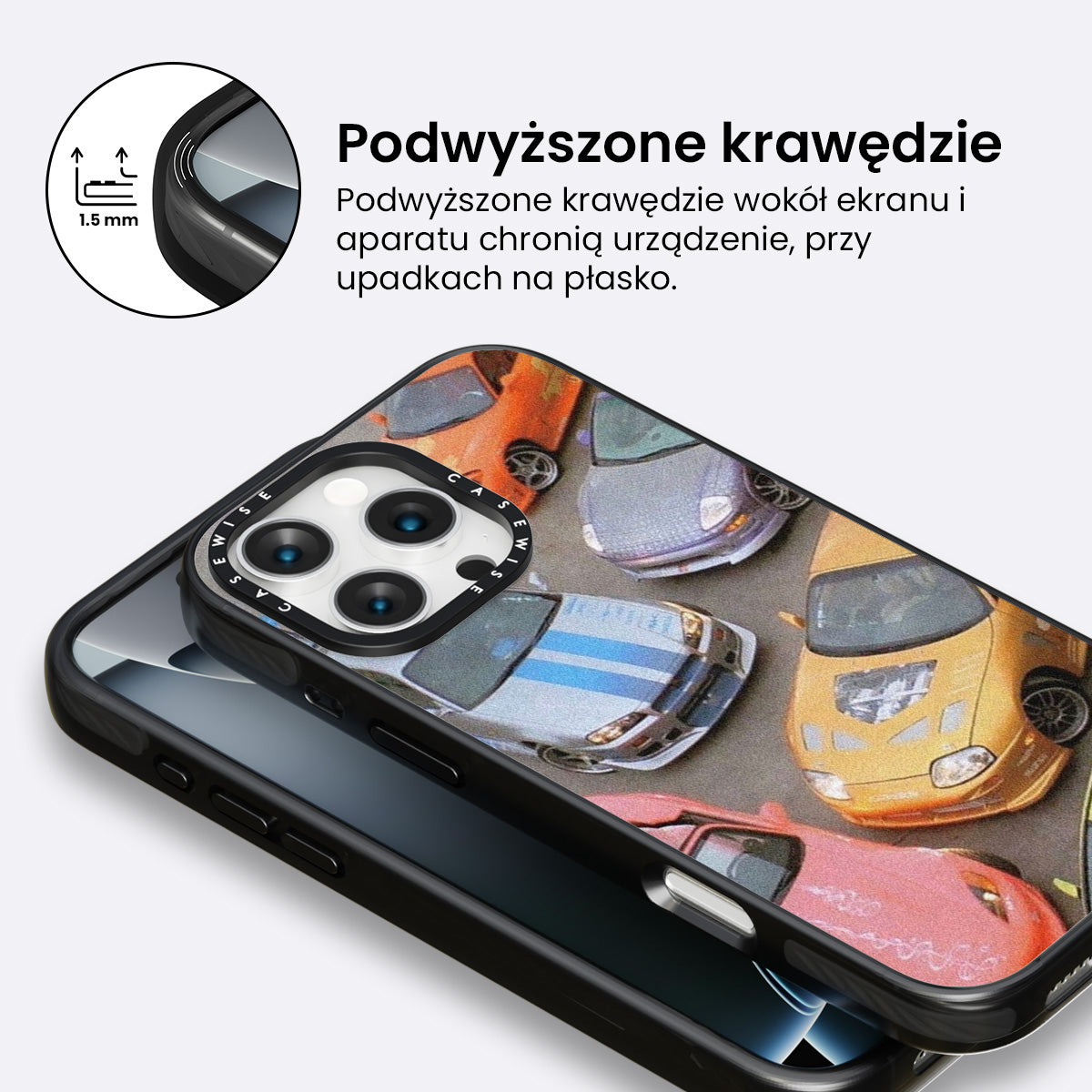 1.5 mm

Podwyższone krawędzie

Podwyższone krawędzie wokół ekranu i aparatu chronią urządzenie, przy upadkach na płasko.

CASEWISE CASEWISE