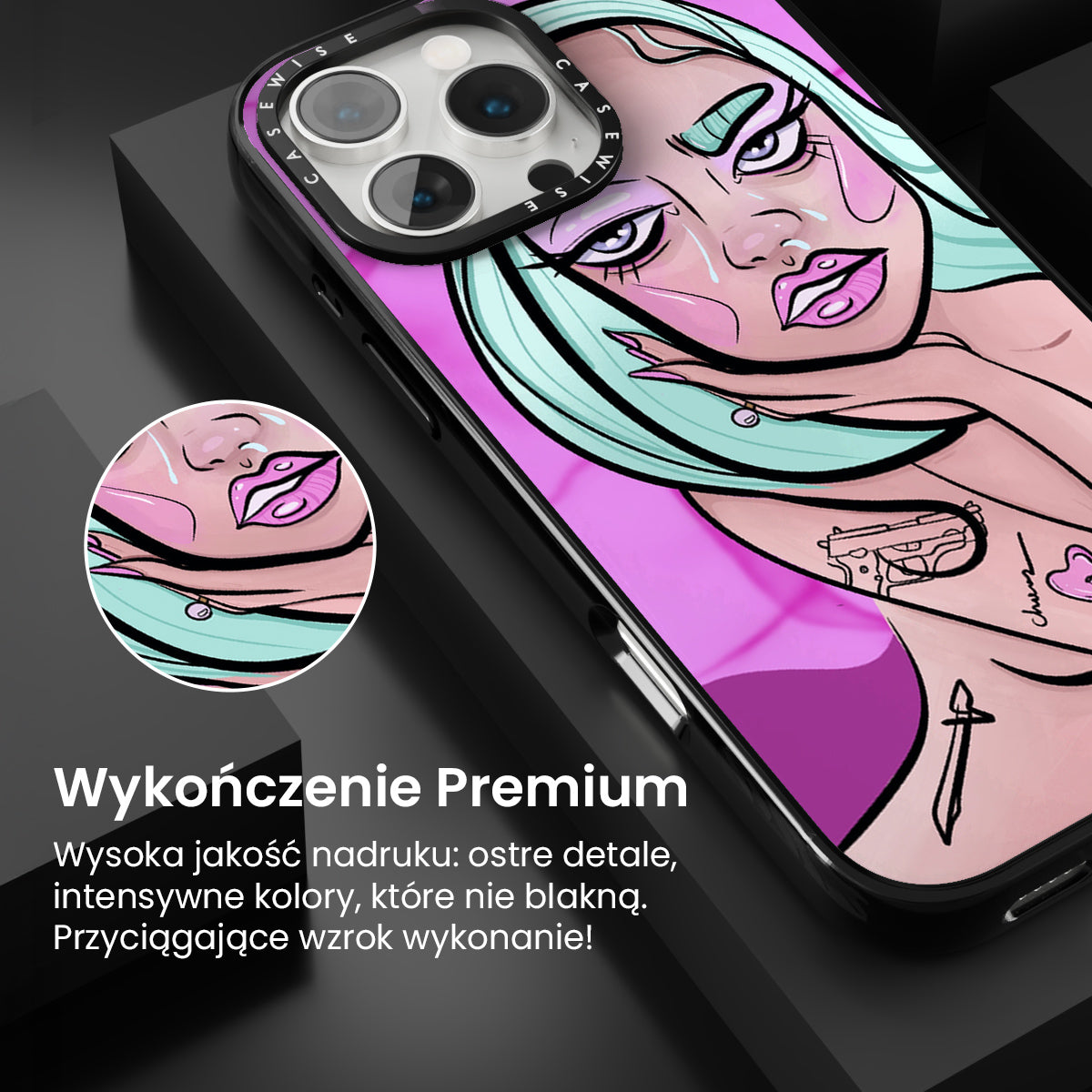 CASEWISE CASEWISE

Wykończenie Premium

Wysoka jakość nadruku: ostre detale, intensywne kolory, które nie blakną. Przyciągające wzrok wykonanie!