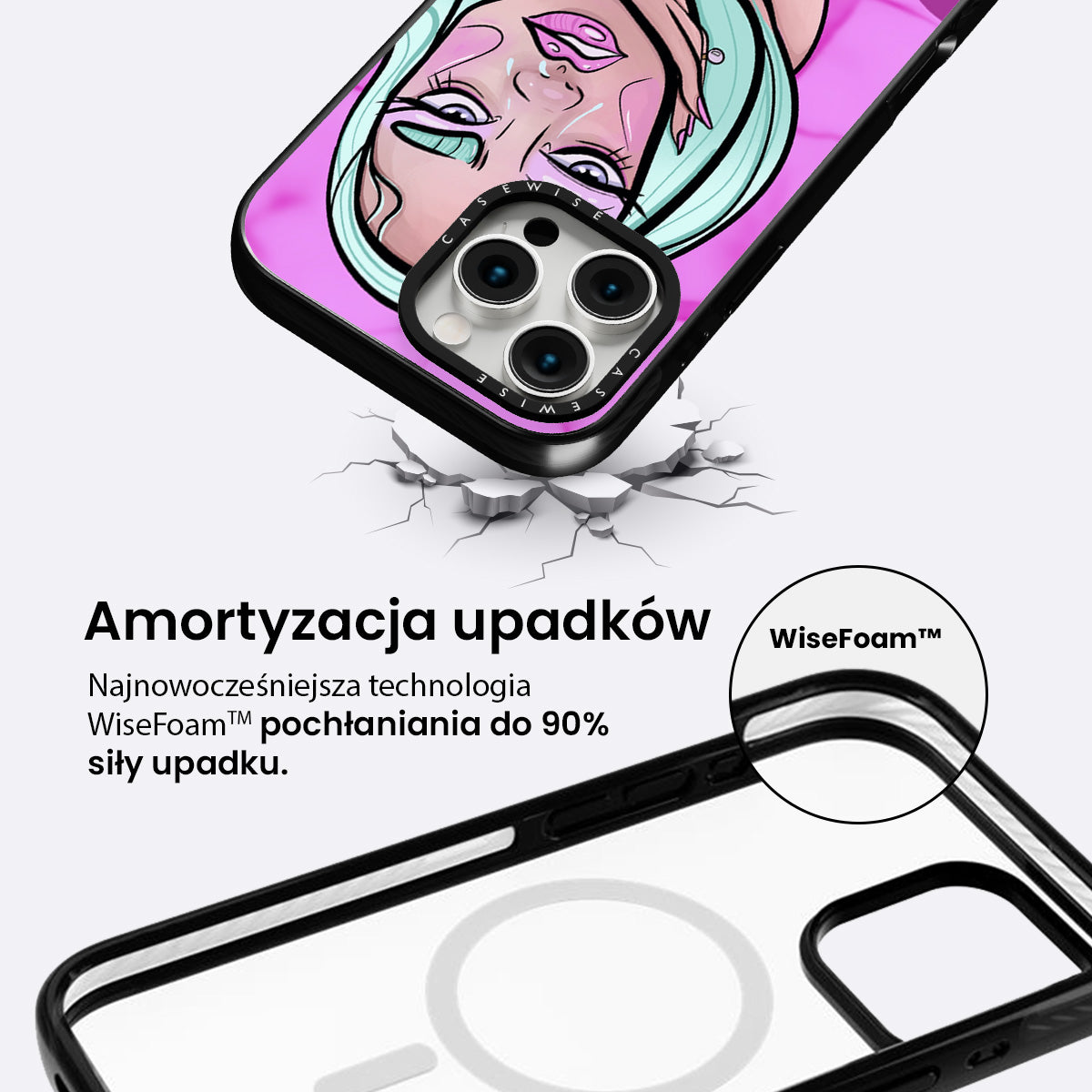 CASEWISE
CASEWISE

Amortyzacja upadków

Najnowocześniejsza technologia WiseFoam™ pochłaniania do 90% siły upadku.

WiseFoam™