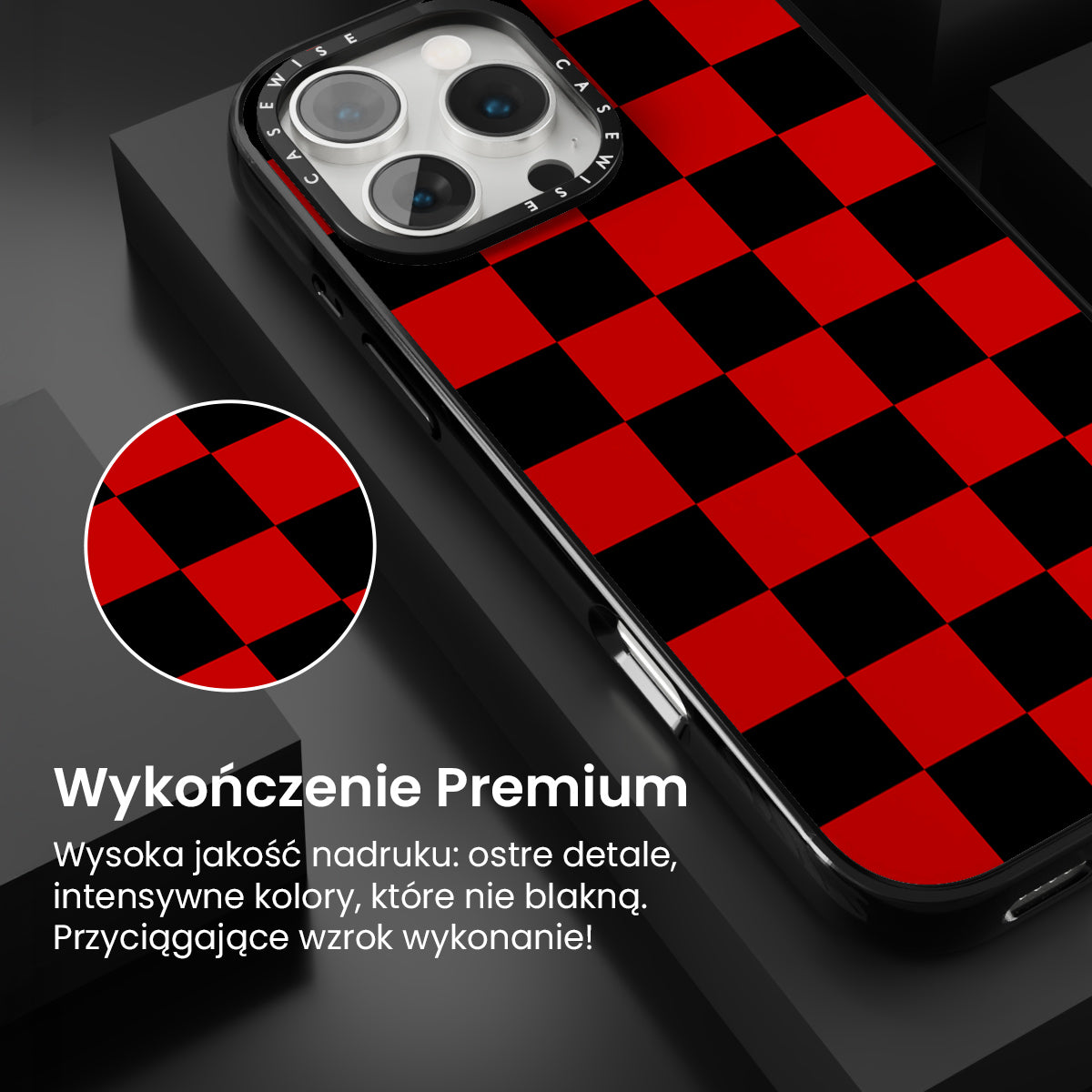 CASEWISE CASEWISE

Wykończenie Premium

Wysoka jakość nadruku: ostre detale, intensywne kolory, które nie blakną. Przyciągające wzrok wykonanie!