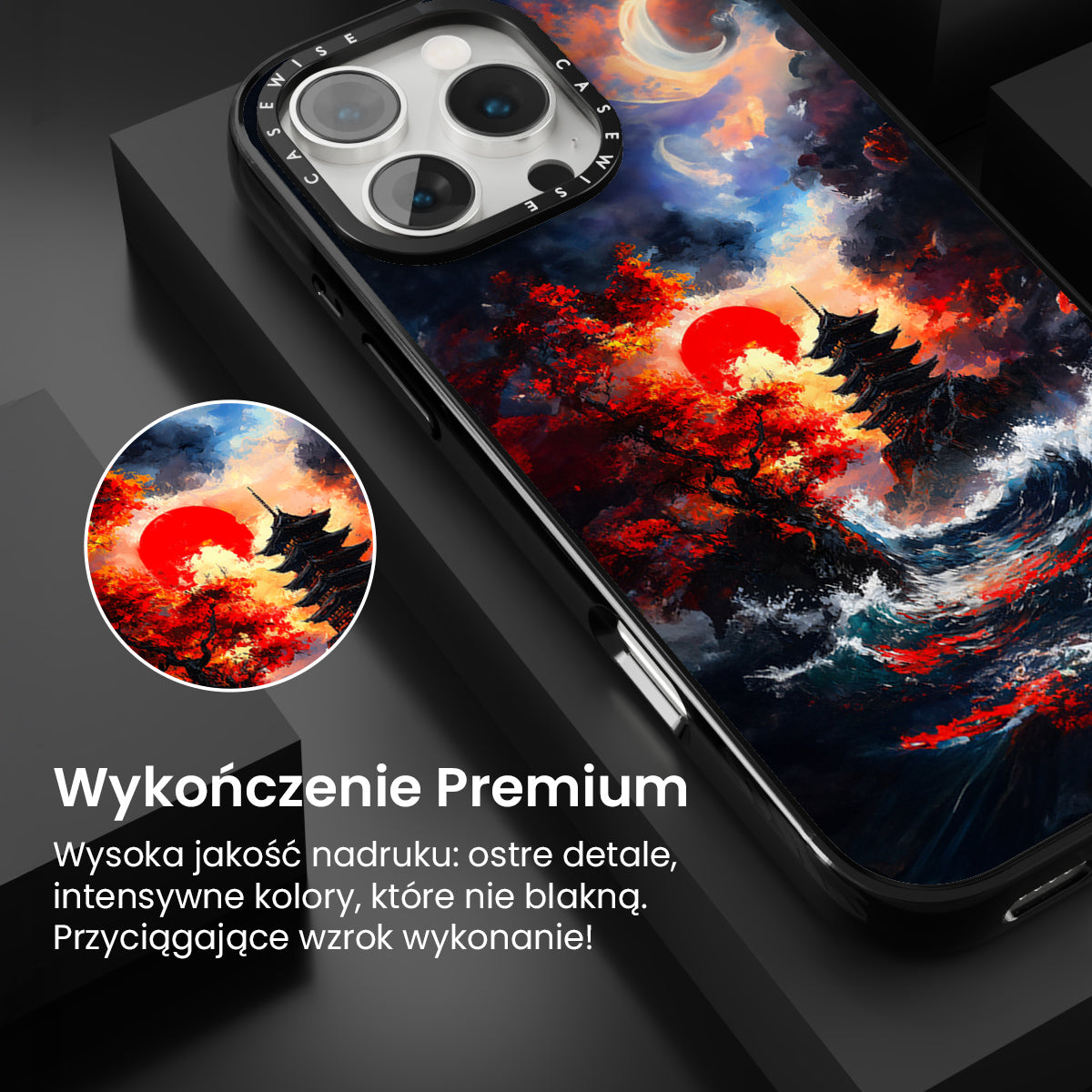 CASEWISE CASEWISE

Wykończenie Premium

Wysoka jakość nadruku: ostre detale, intensywne kolory, które nie blakną. Przyciągające wzrok wykonanie!