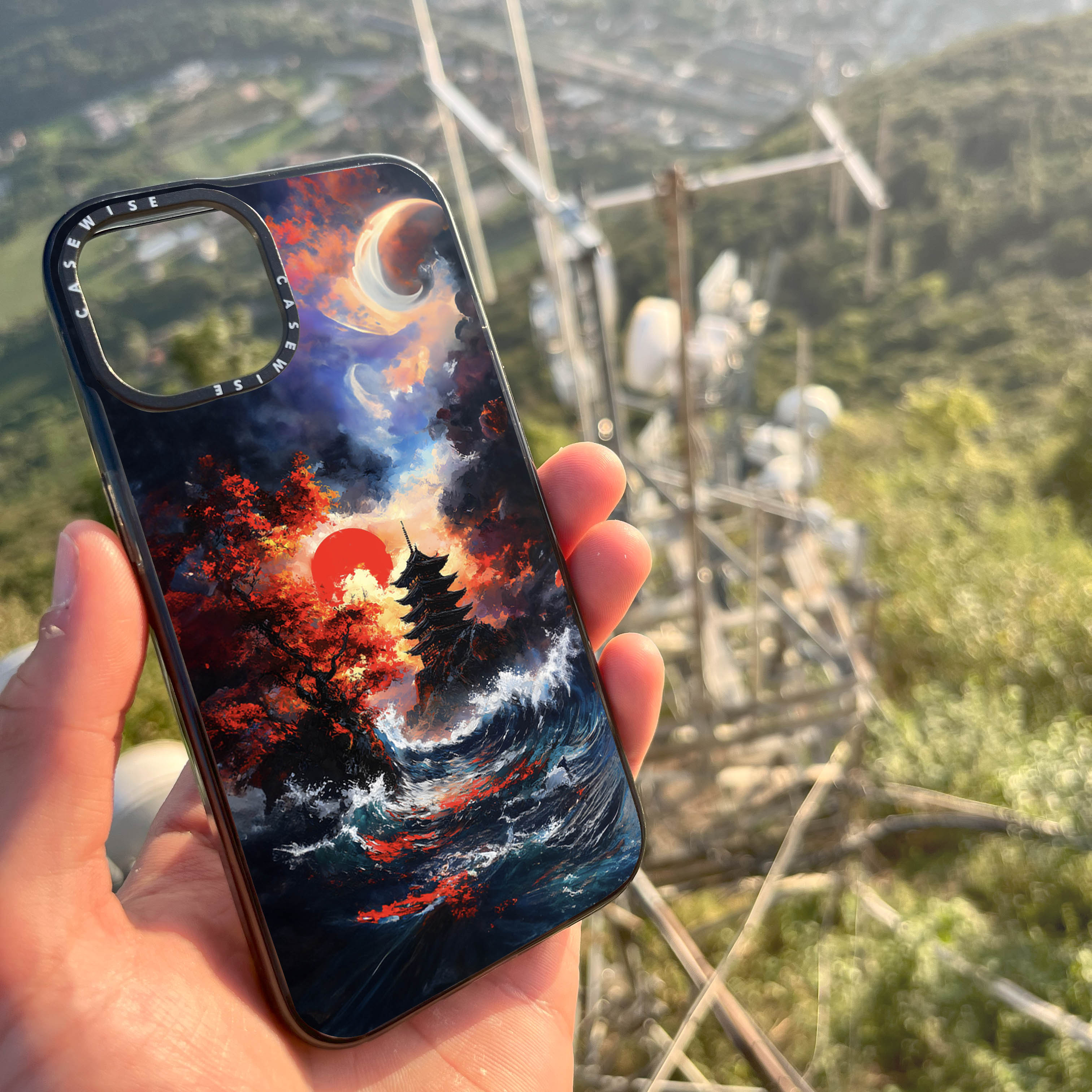 CASEWISE CASEWISE