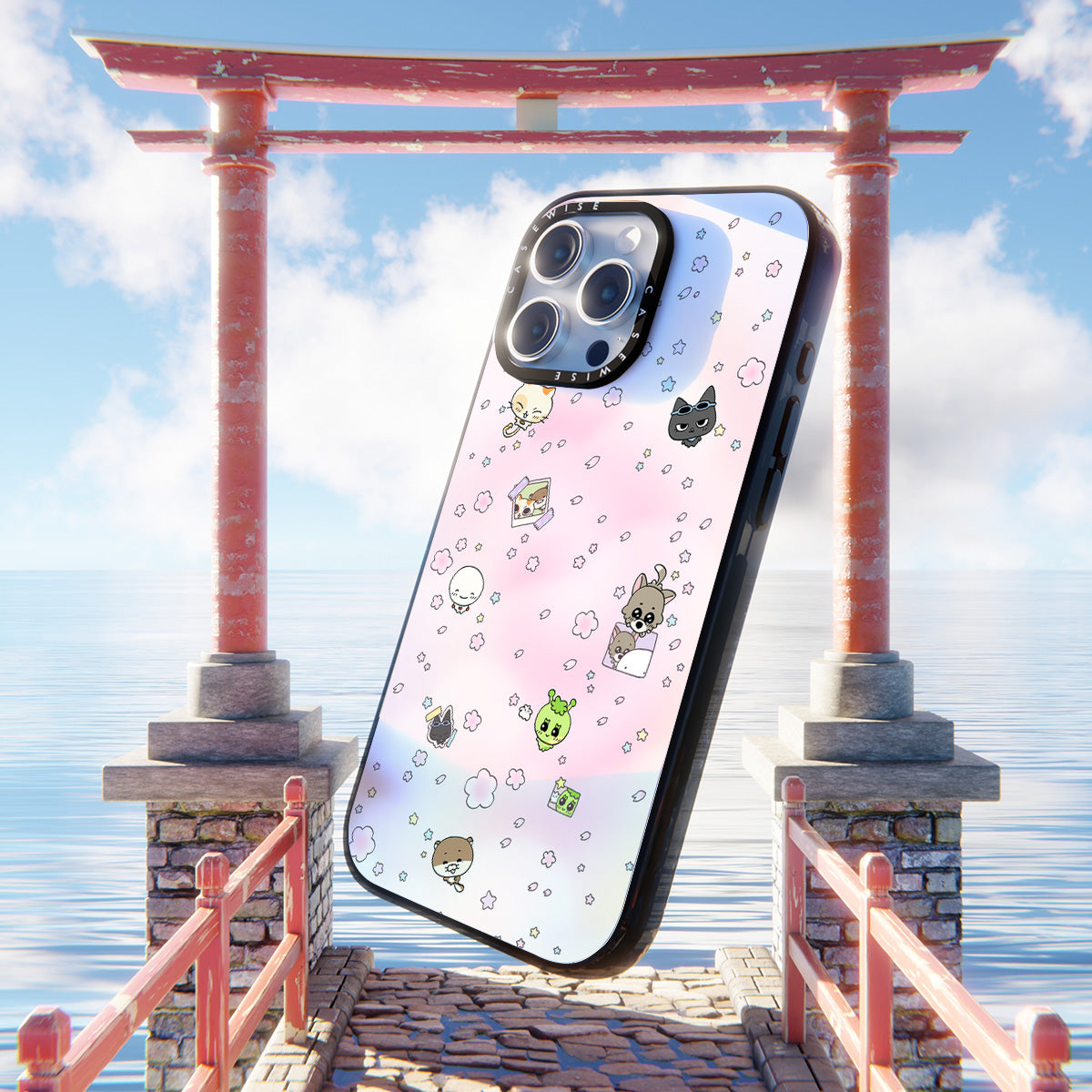 CASEWISE
CASEWISE