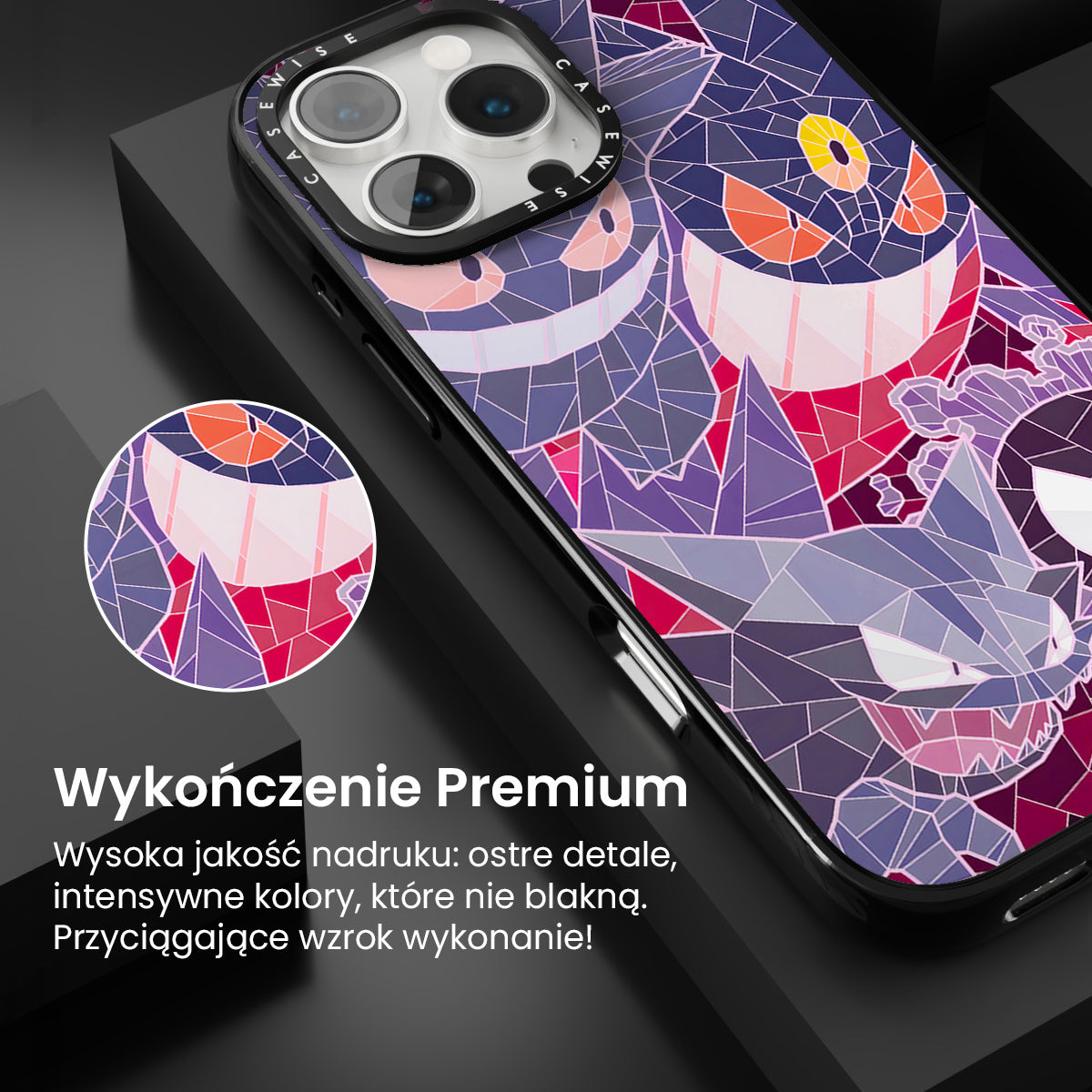 CASEWISE CASEWISE

Wykończenie Premium

Wysoka jakość nadruku: ostre detale, intensywne kolory, które nie blakną. Przyciągające wzrok wykonanie!