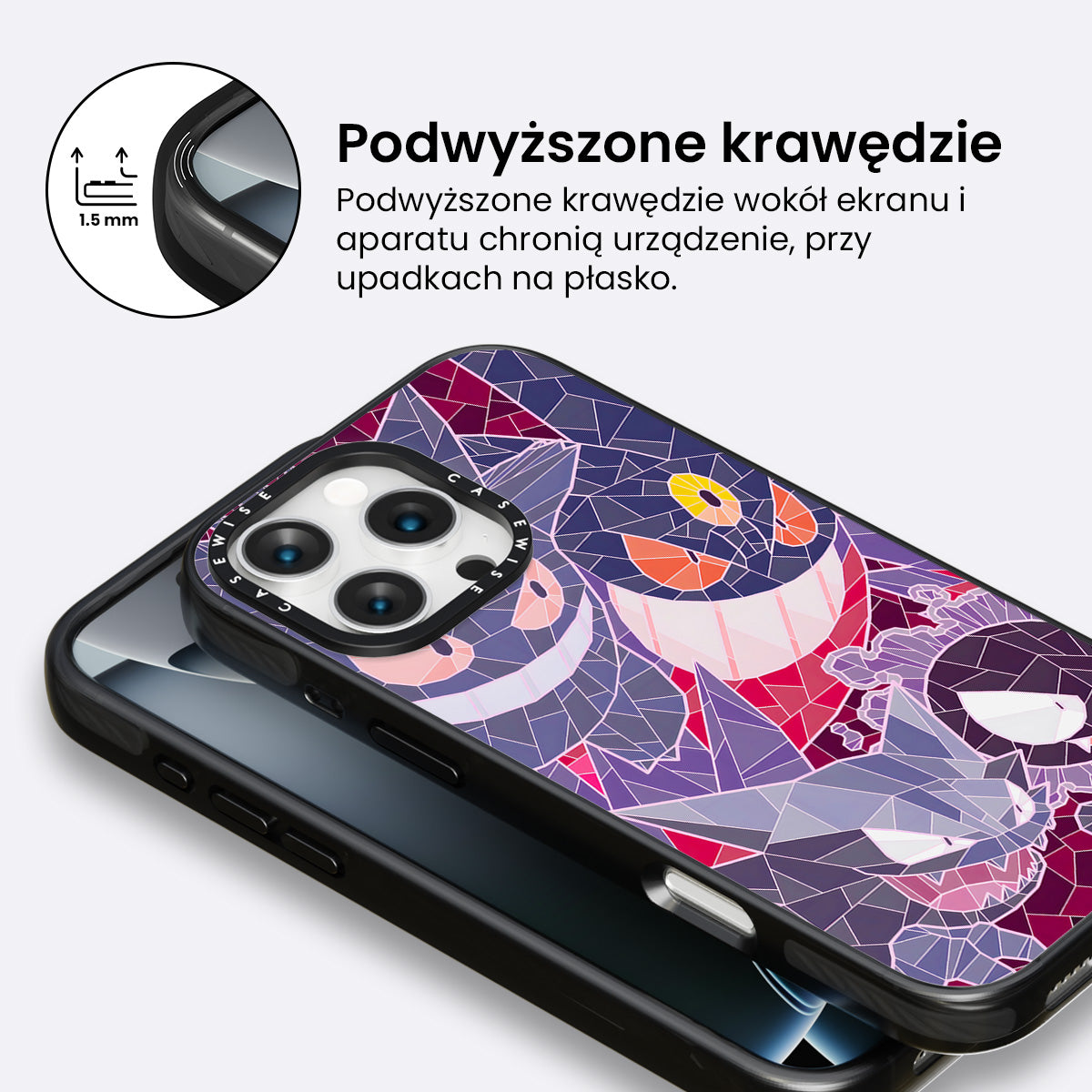 1.5 mm

Podwyższone krawędzie

Podwyższone krawędzie wokół ekranu i aparatu chronią urządzenie, przy upadkach na płasko.

CASEWISE CASEWISE