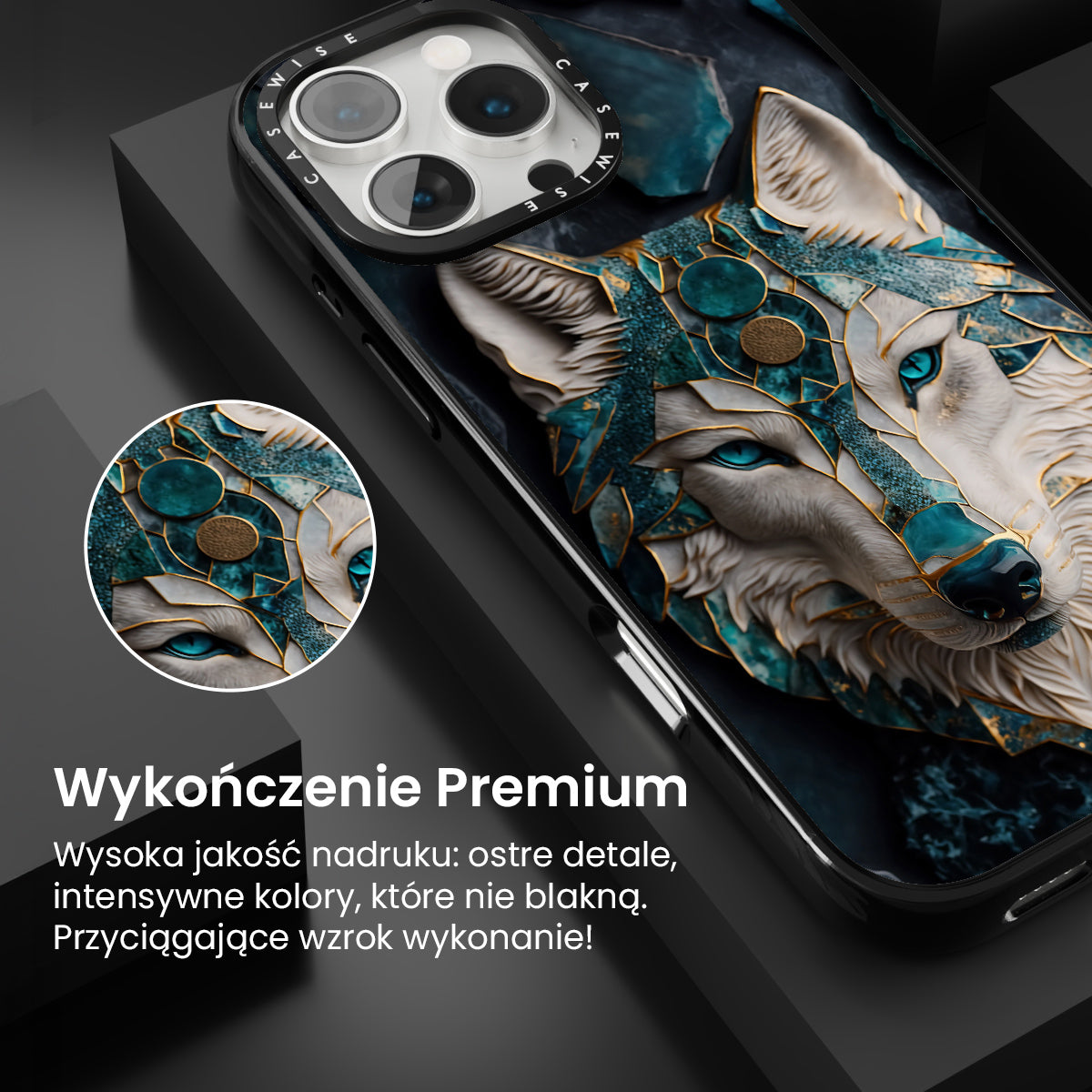 CASEWISE CASEWISE

Wykończenie Premium

Wysoka jakość nadruku: ostre detale, intensywne kolory, które nie blakną. Przyciągające wzrok wykonanie!