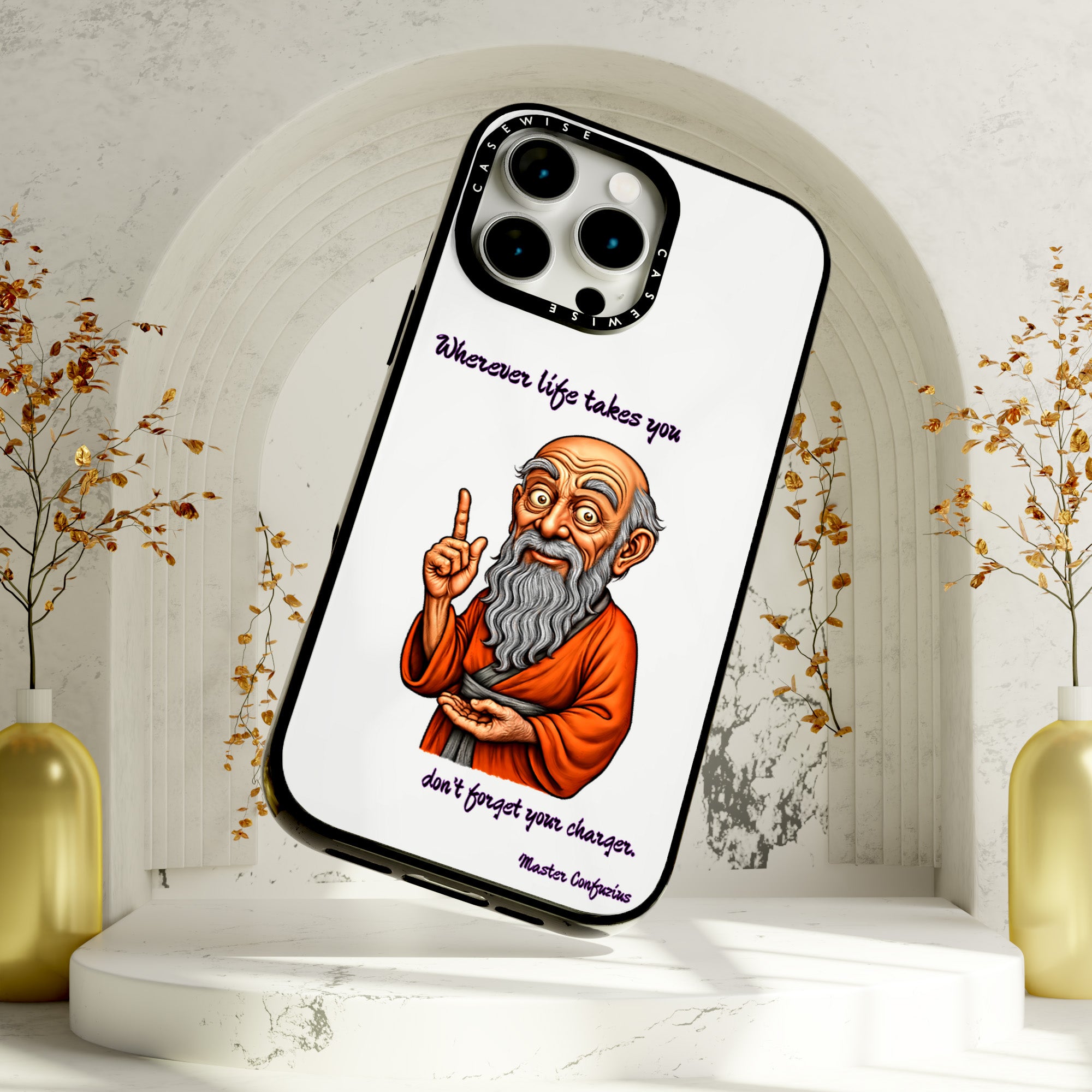 CASEWISE
CASEWISE

Wherever life takes you

don't forget your charger.

Master Confuzius