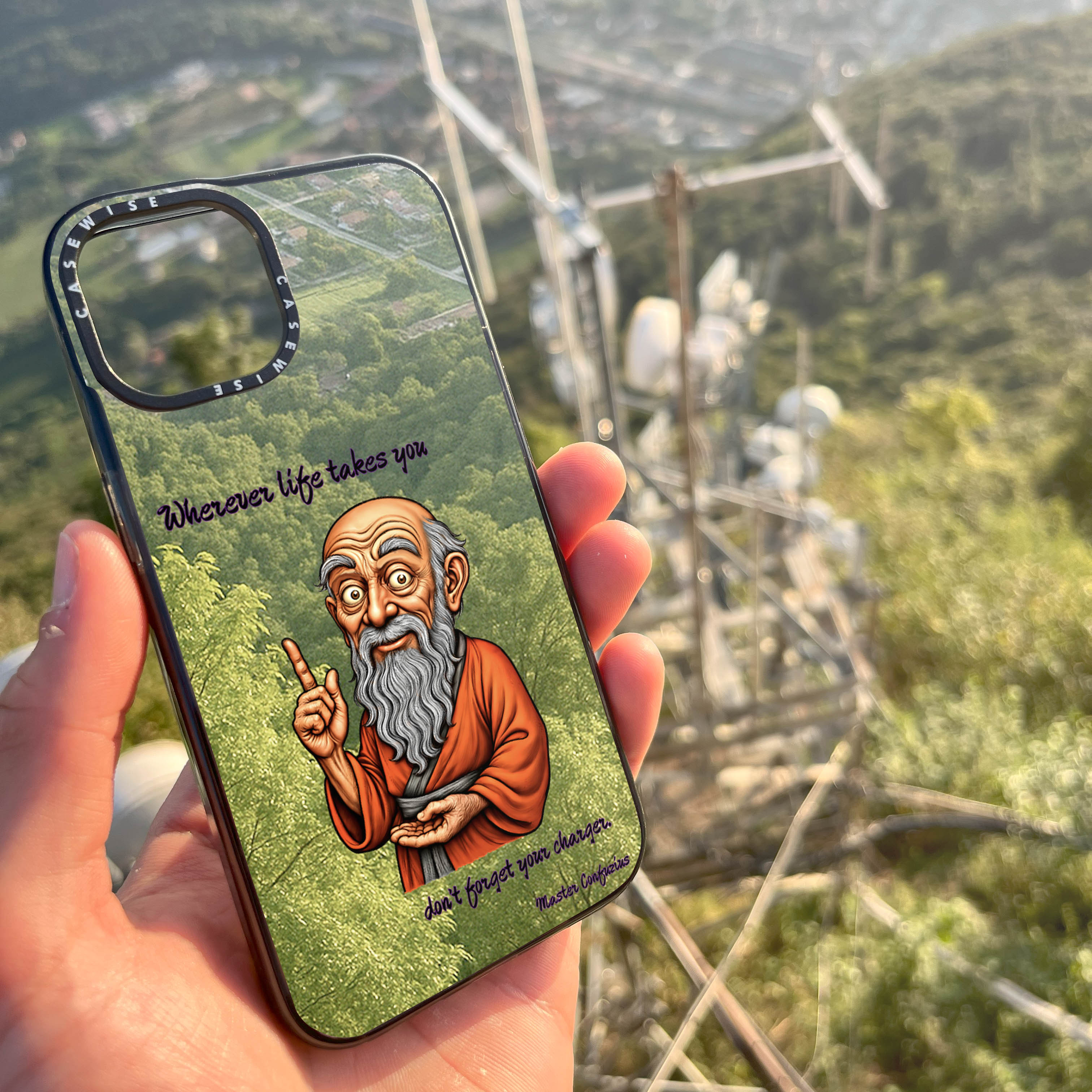 CASEWISE CASEWISE

Wherever life takes you

don't forget your charger.

Master Confuzius