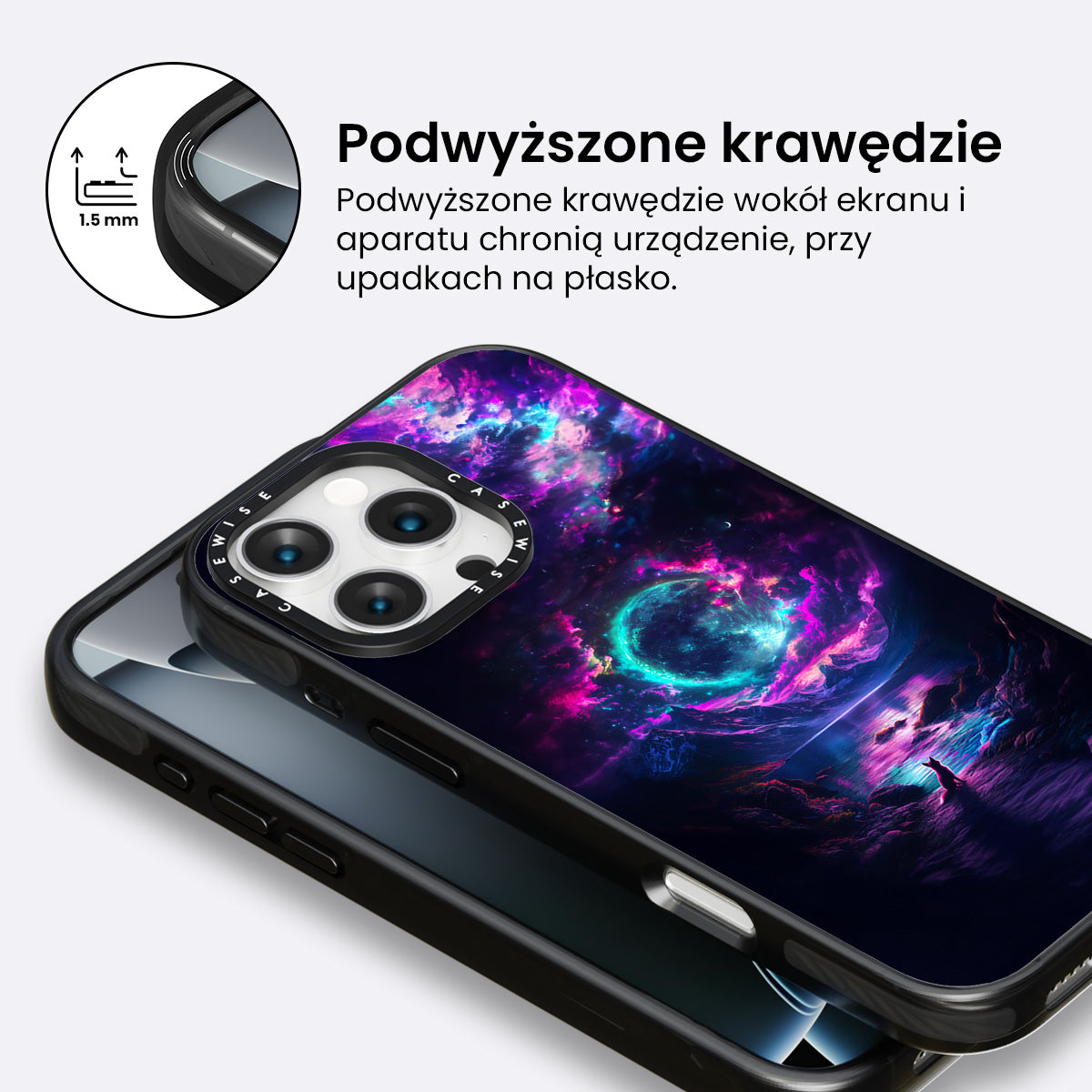 1.5 mm

Podwyższone krawędzie

Podwyższone krawędzie wokół ekranu i aparatu chronią urządzenie, przy upadkach na płasko.

CASEWISE CASEWISE