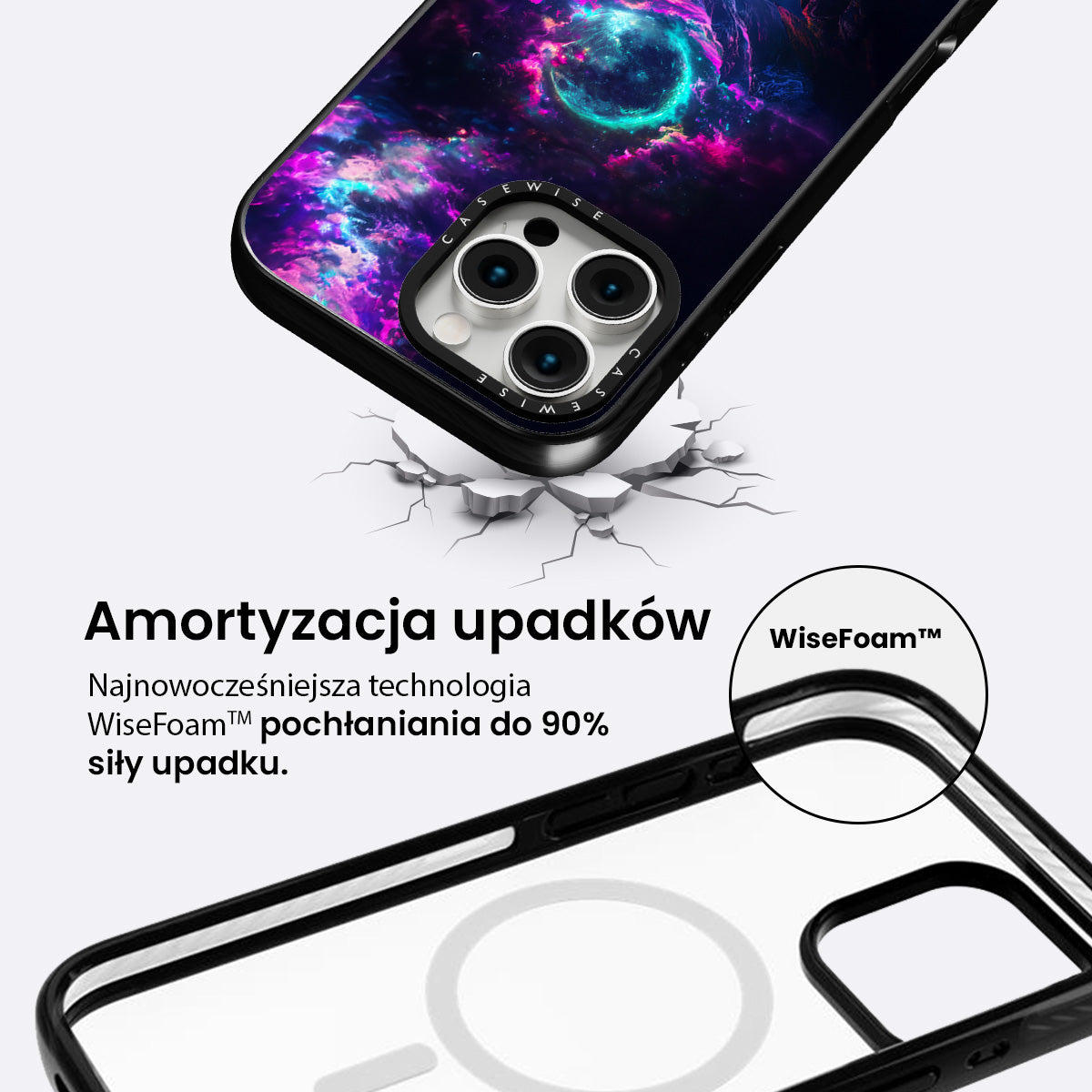 CASEWISE
CASEWISE

Amortyzacja upadków

Najnowocześniejsza technologia WiseFoam™ pochłaniania do 90% siły upadku.

WiseFoam™