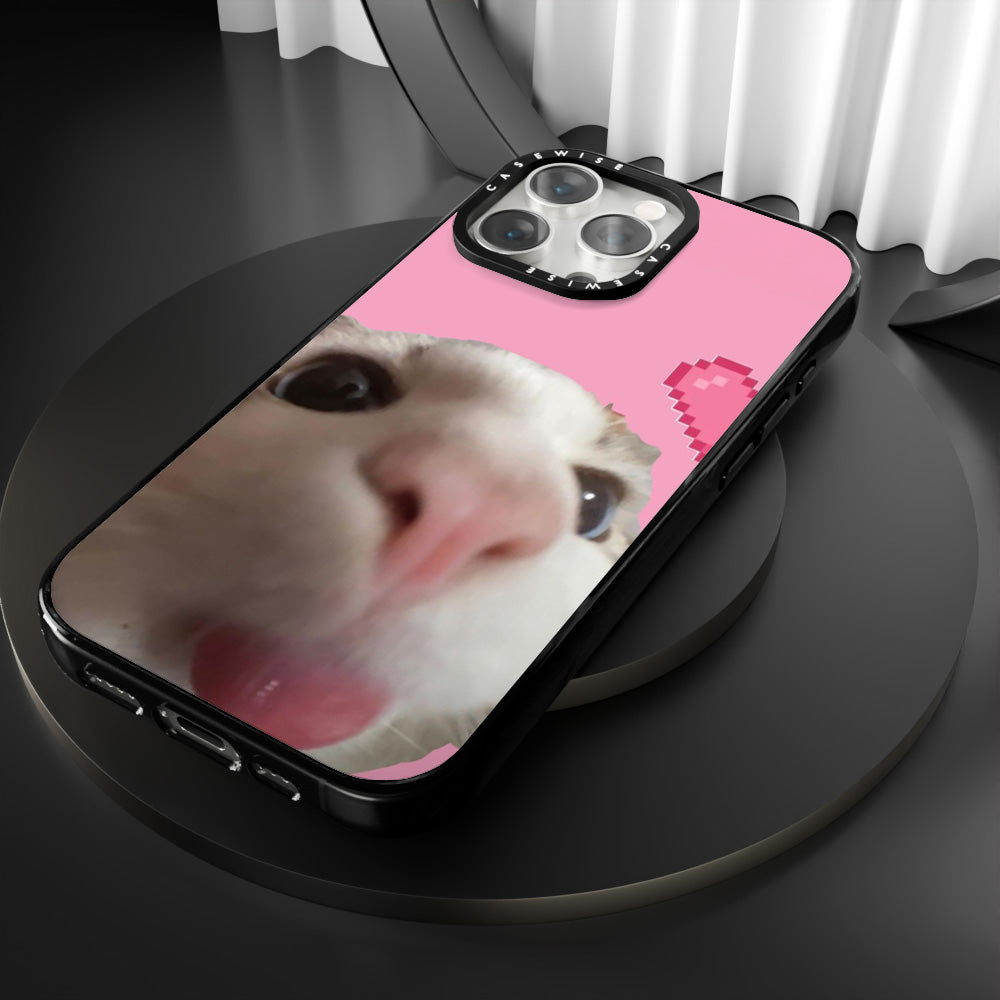 CASEWISE
CASEWISE