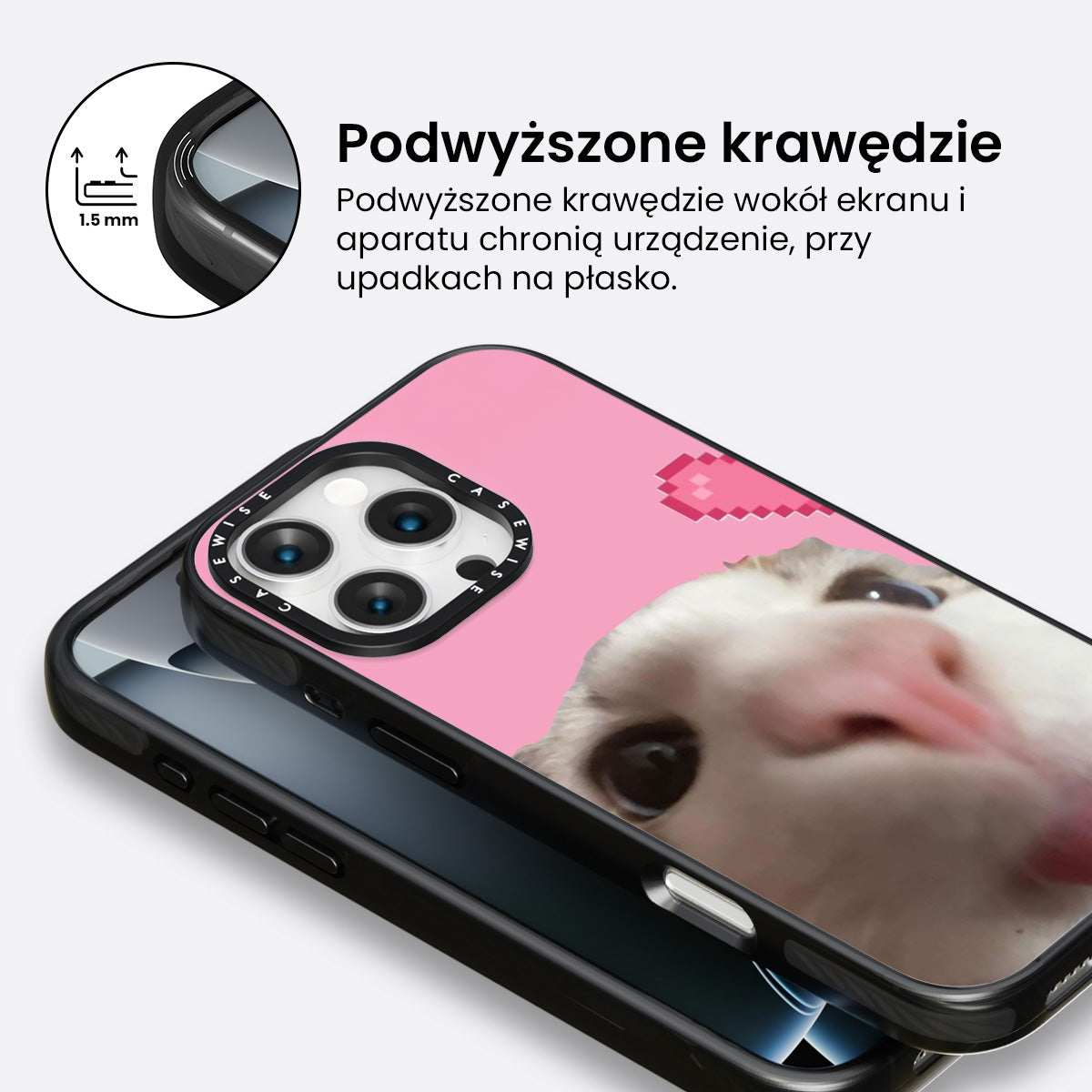 1.5 mm

Podwyższone krawędzie

Podwyższone krawędzie wokół ekranu i aparatu chronią urządzenie, przy upadkach na płasko.

CASEWISE CASEWISE