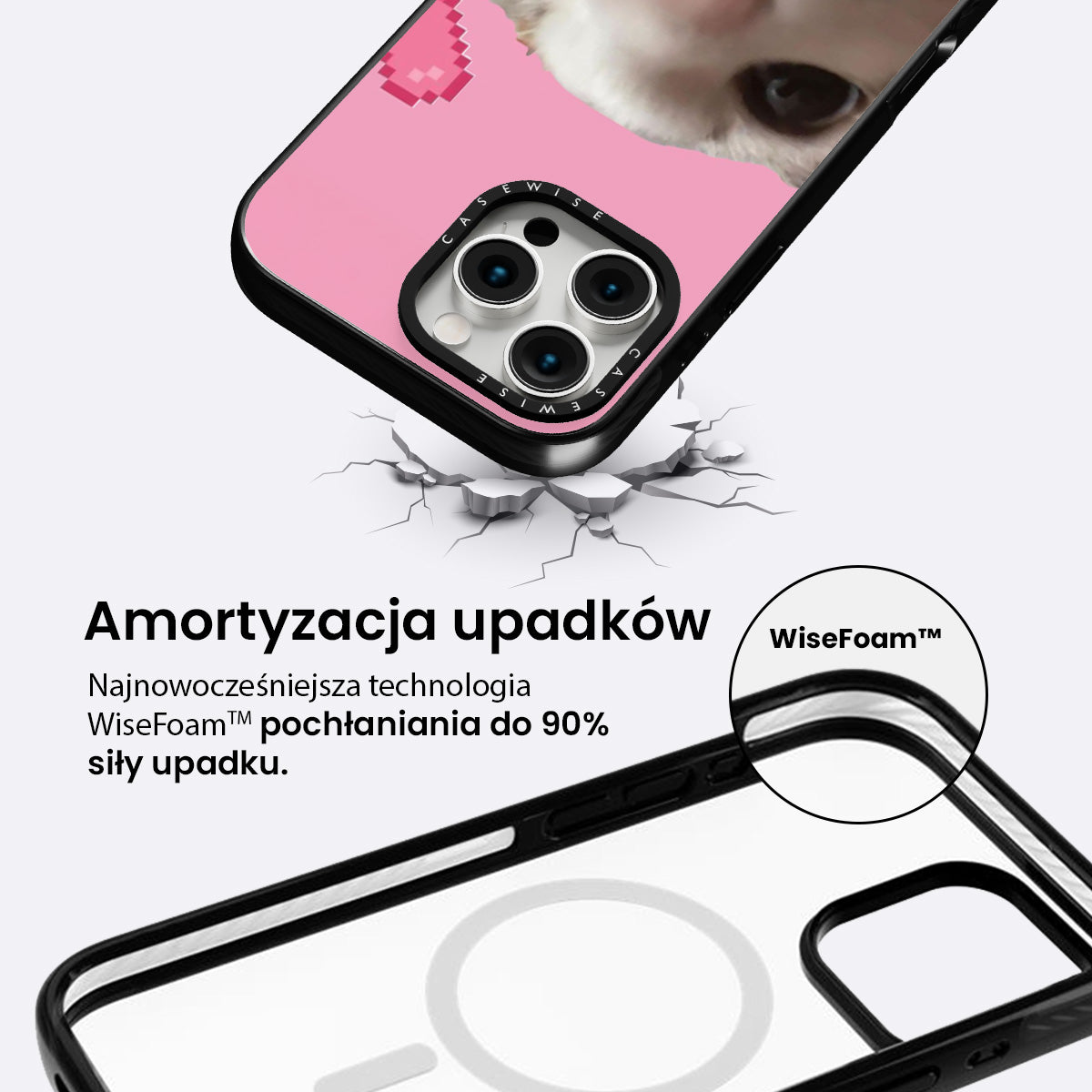 CASEWISE

CASEWISE

Amortyzacja upadków

Najnowocześniejsza technologia WiseFoam™ pochłaniania do 90% siły upadku.

WiseFoam™