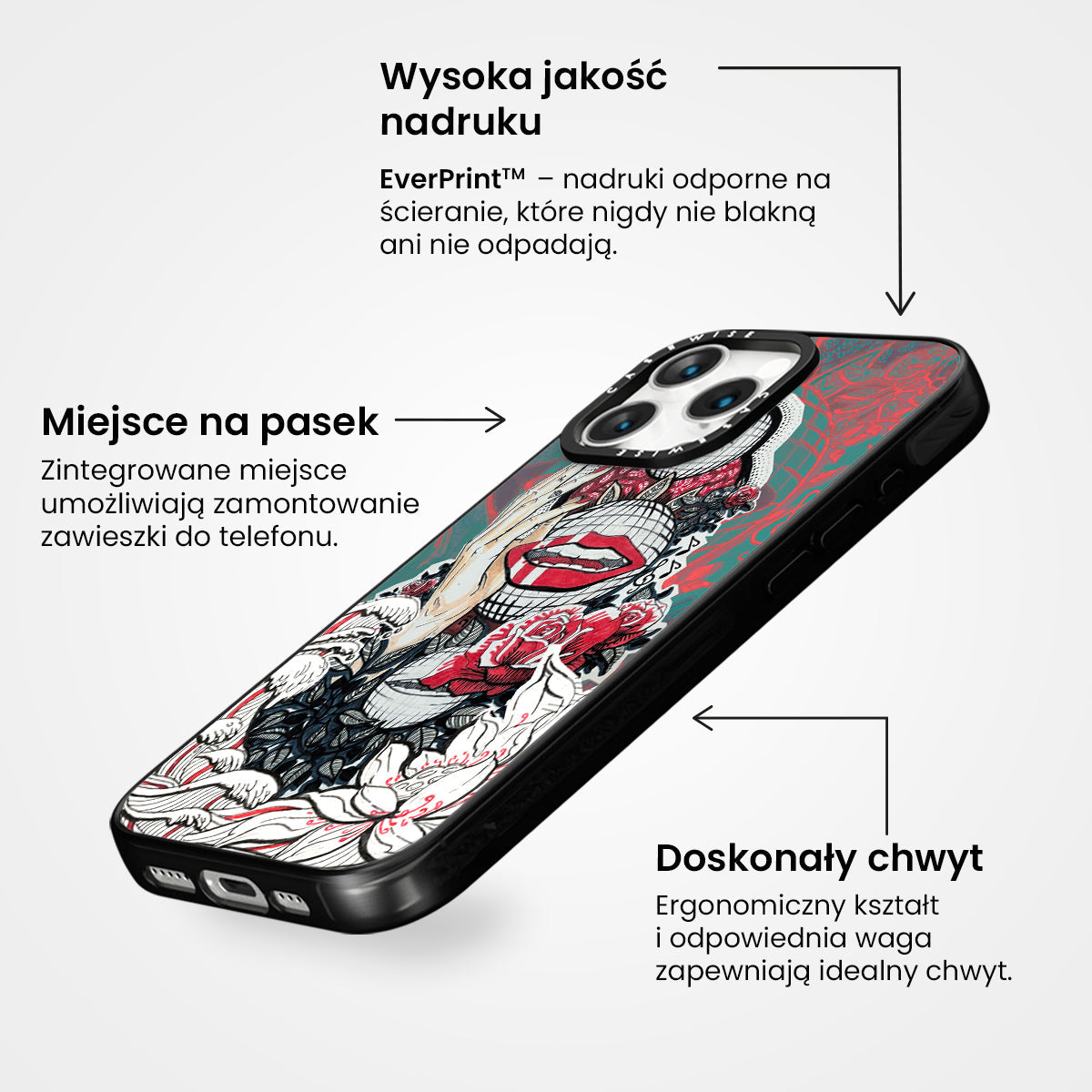 Wysoka jakość nadruku

EverPrint™ – nadruki odporne na ścieranie, które nigdy nie blakną ani nie odpadają.

Miejsce na pasek

Zintegrowane miejsce umożliwiają zamontowanie zawieszki do telefonu.

CASEWISE

CASEWISE

Doskonały chwyt

Ergonomiczny kształt i odpowiednia waga zapewniają idealny chwyt.