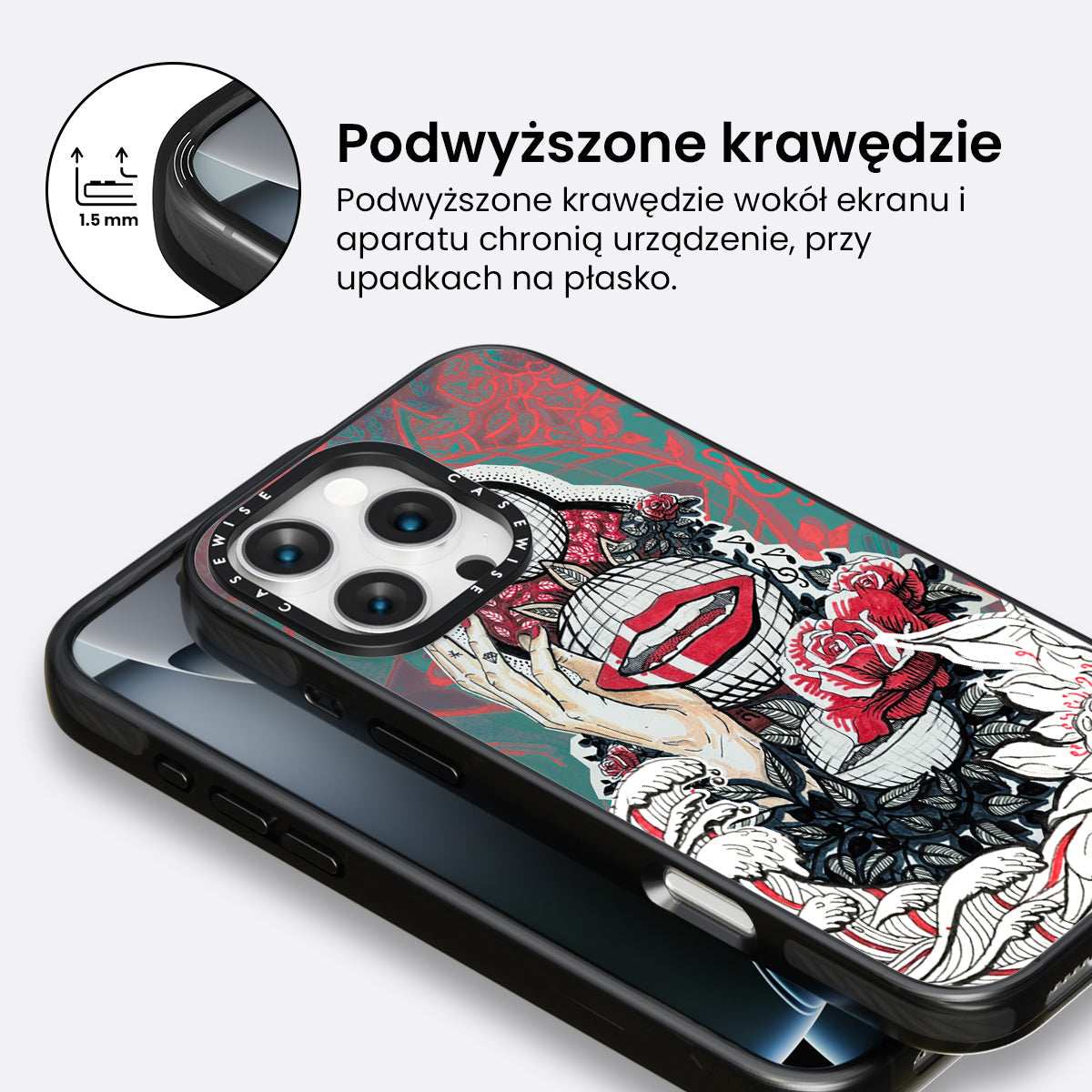 1.5 mm

Podwyższone krawędzie

Podwyższone krawędzie wokół ekranu i aparatu chronią urządzenie, przy upadkach na płasko.

CASEWISE CASEWISE