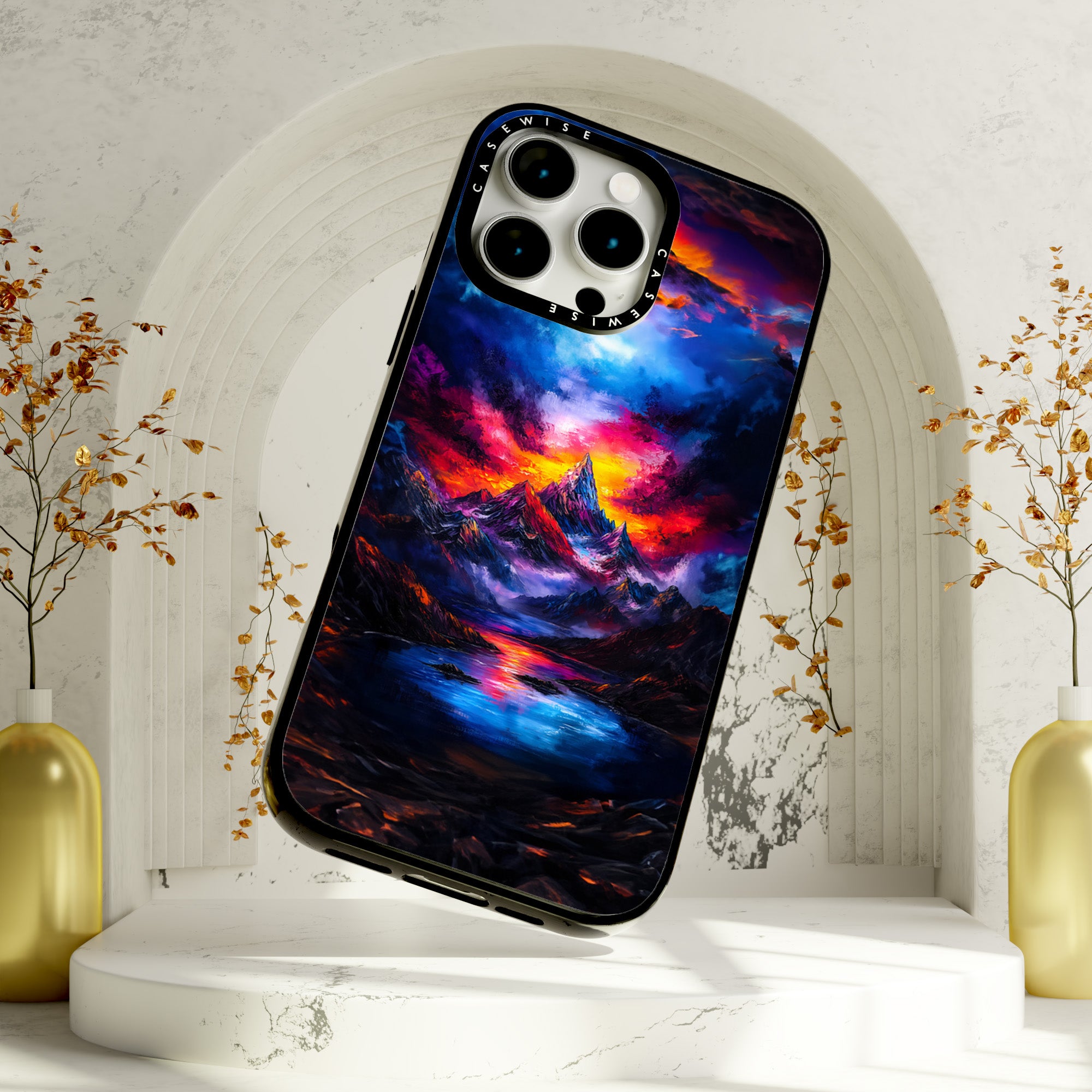 CASEWISE
CASEWISE