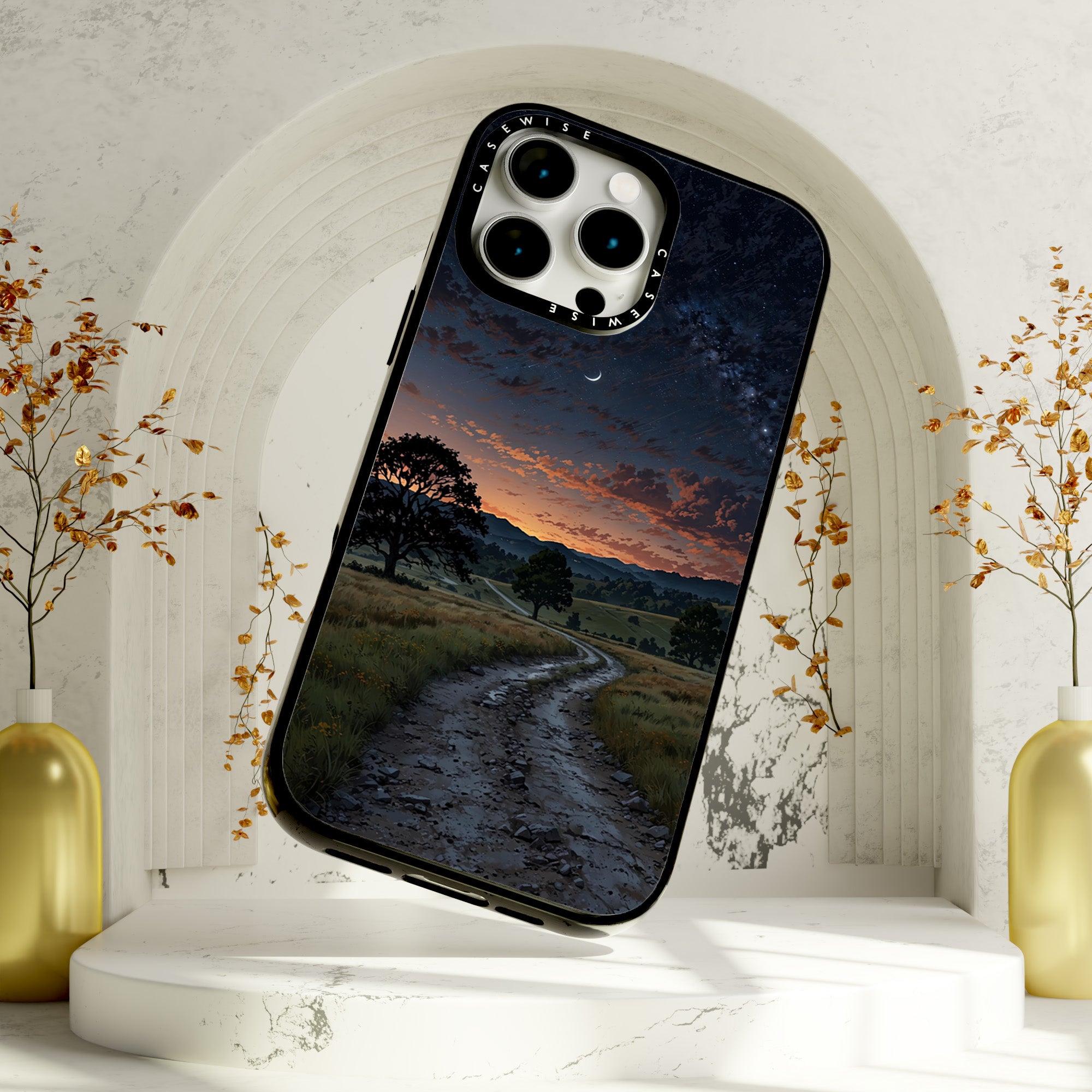 CASEWISE
CASEWISE