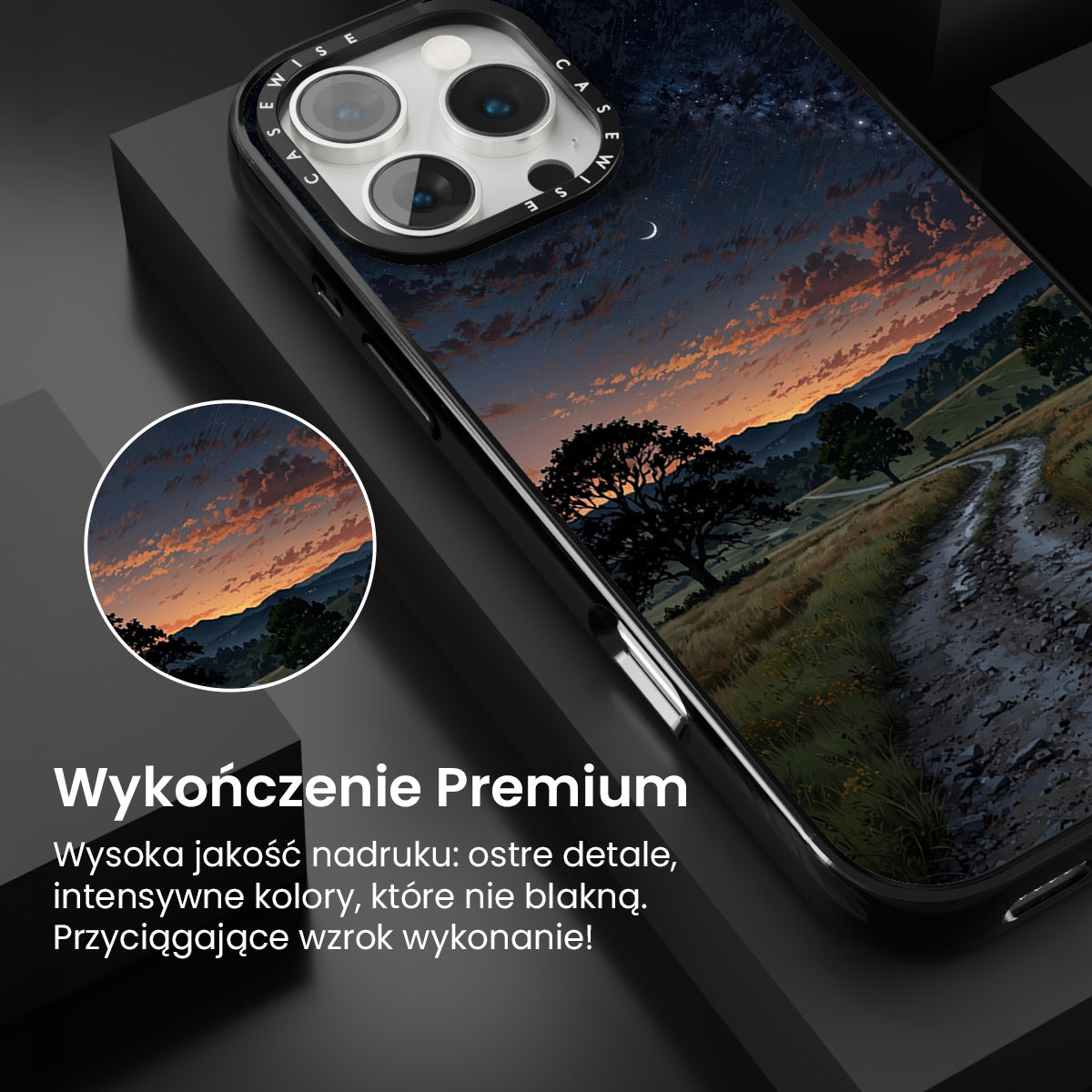 CASEWISE CASEWISE

Wykończenie Premium

Wysoka jakość nadruku: ostre detale, intensywne kolory, które nie blakną. Przyciągające wzrok wykonanie!