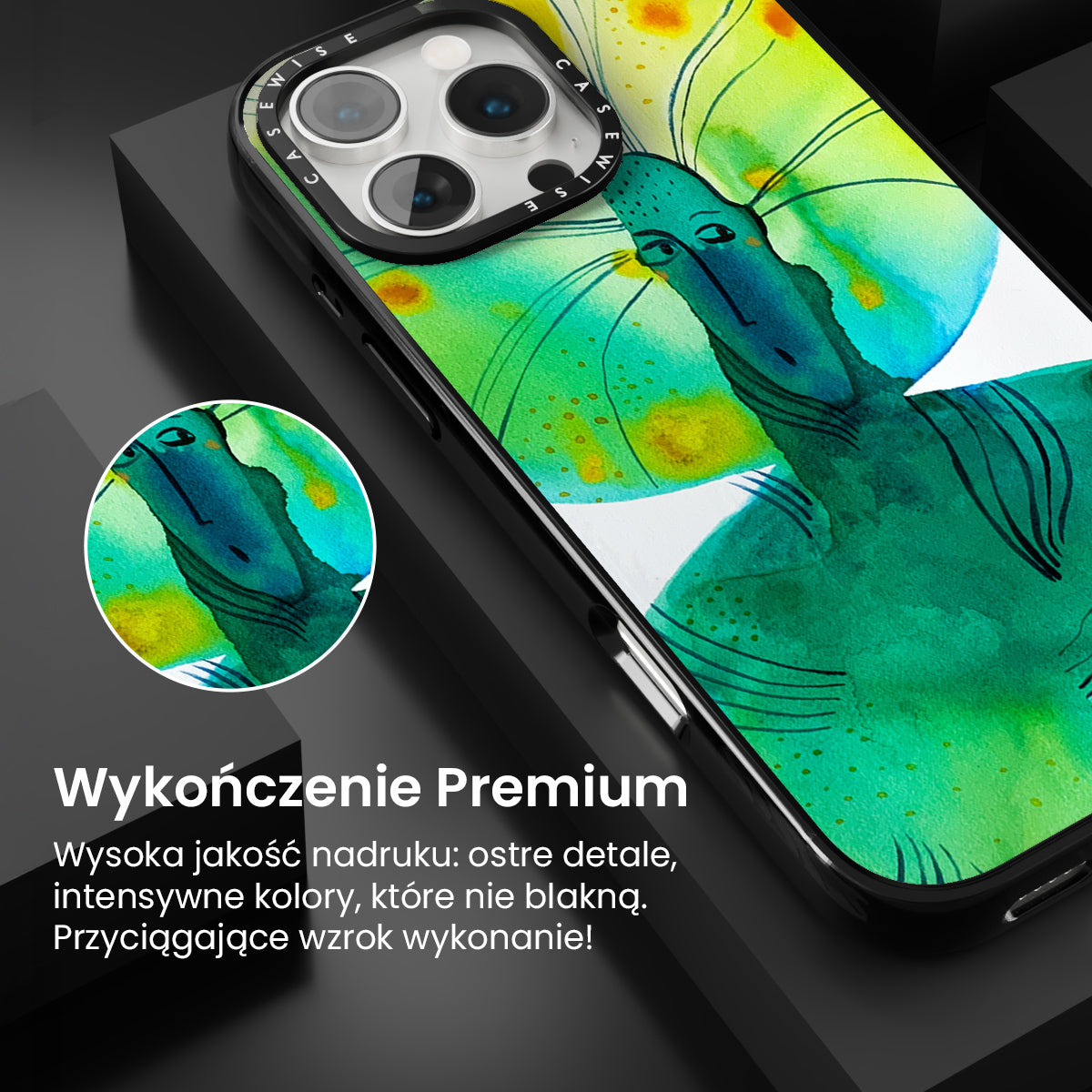 CASEWISE CASEWISE

Wykończenie Premium

Wysoka jakość nadruku: ostre detale, intensywne kolory, które nie blakną. Przyciągające wzrok wykonanie!