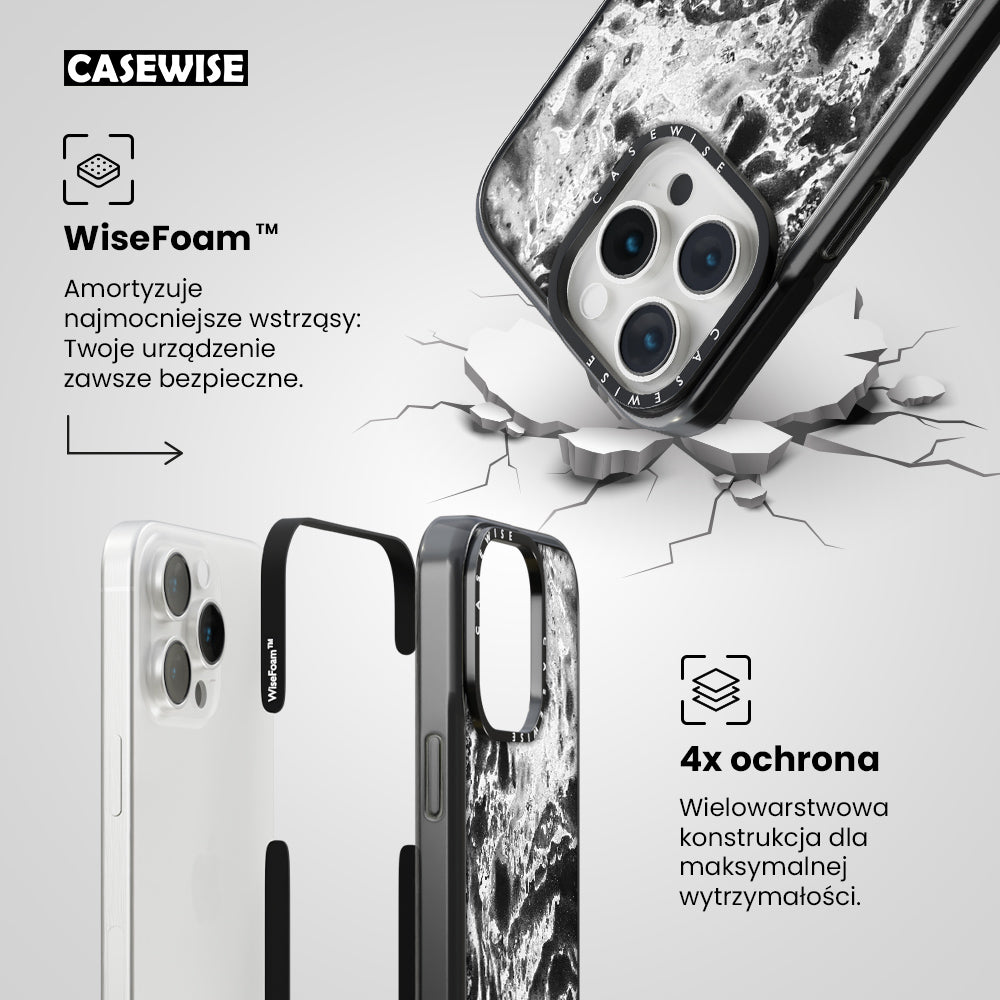 CASEWISE

WiseFoam™

Amortyzuje najmocniejsze wstrząsy: Twoje urządzenie zawsze bezpieczne.

CASEWISE

CASEWISE

WiseFoam™

CASEWISE

4x ochrona

Wielowarstwowa konstrukcja dla maksymalnej wytrzymałości.