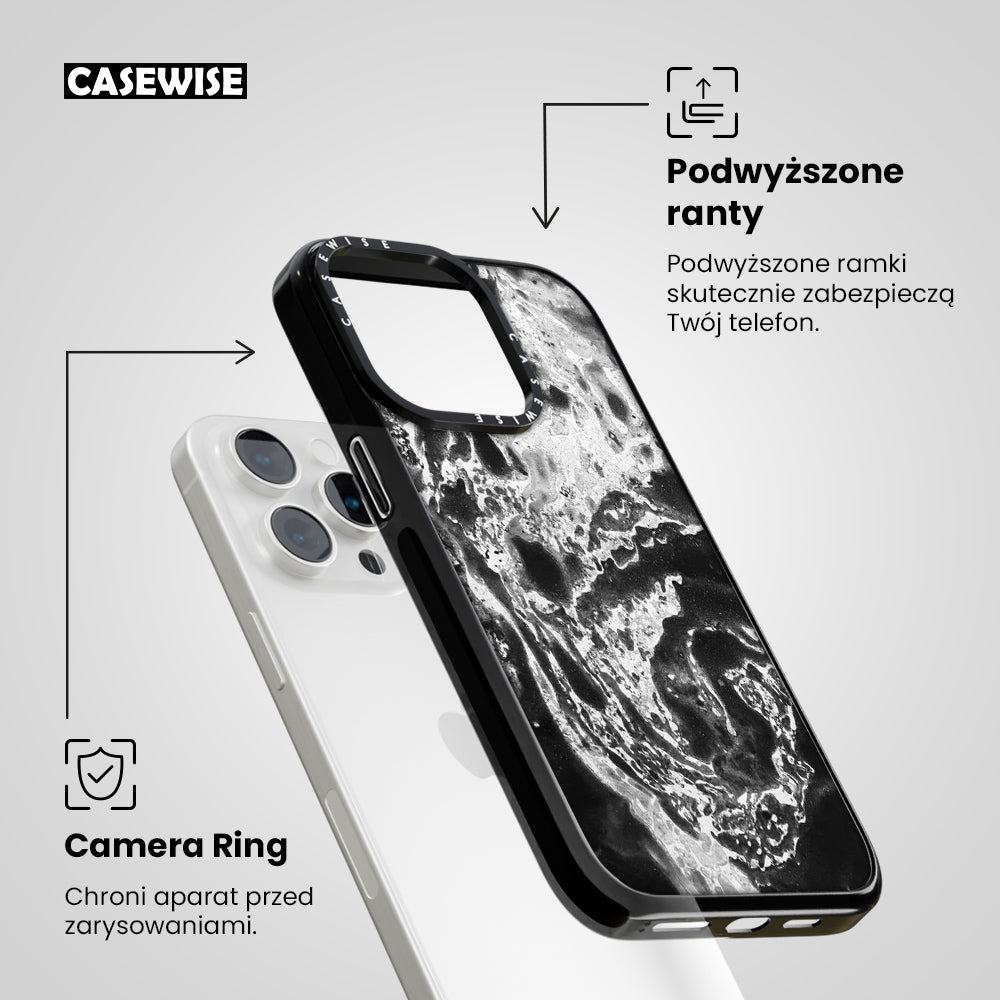 CASEWISE

Podwyższone ranty

Podwyższone ramki skutecznie zabezpieczą Twój telefon.

CASEWISE CASEWISE

Camera Ring

Chroni aparat przed zarysowaniami.