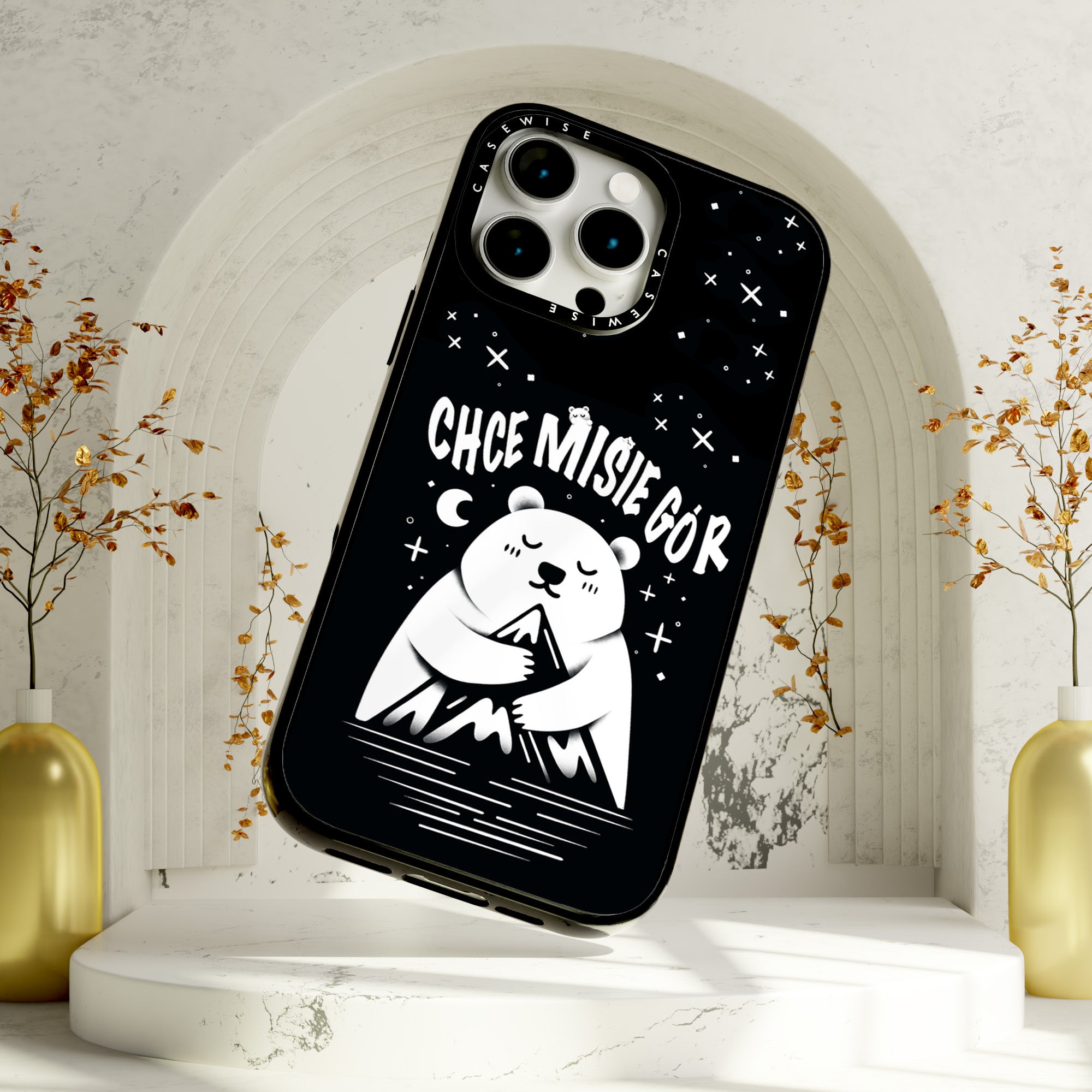 CASEWISE CASEWISE

CHCE MISIE GÓR