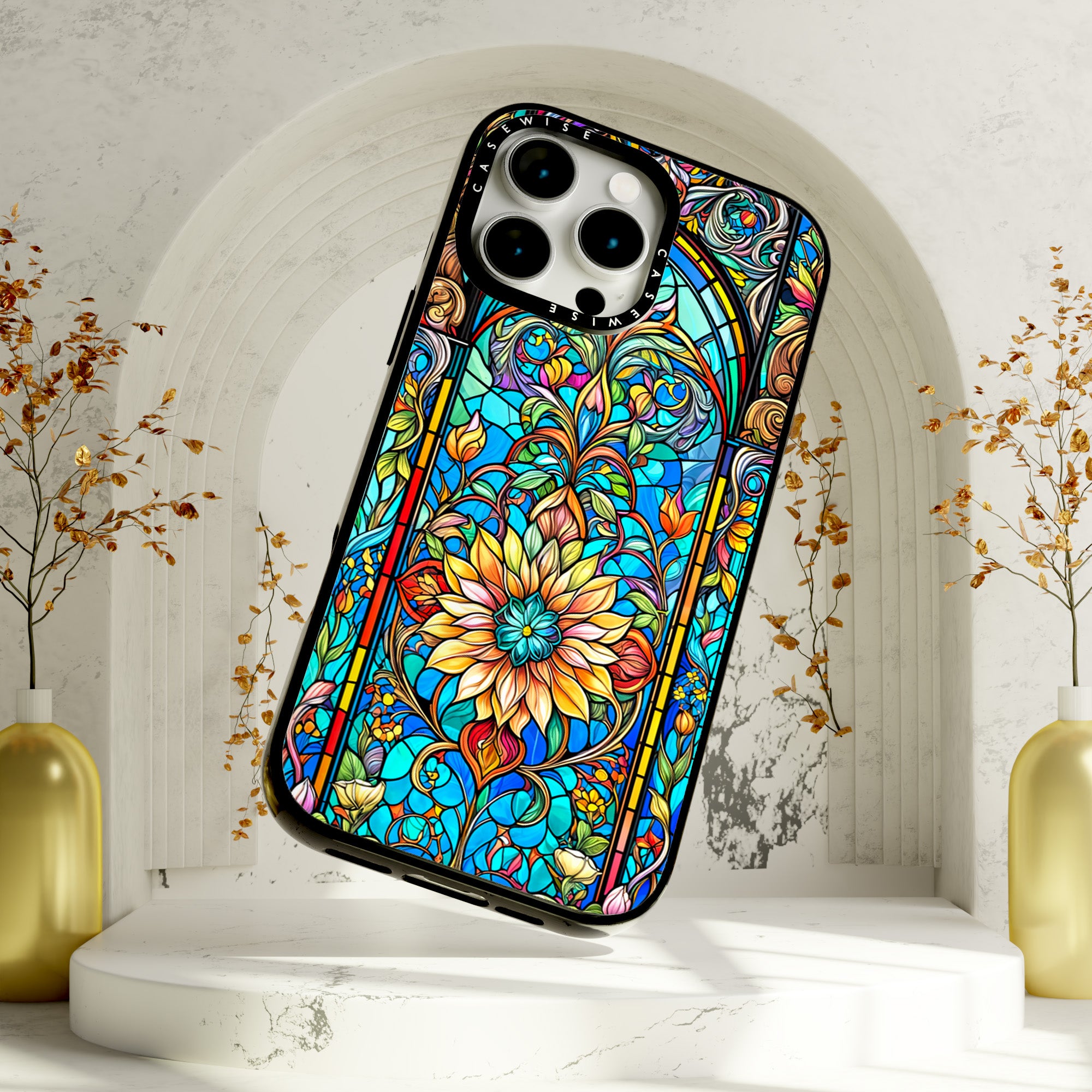 CASEWISE CASEWISE