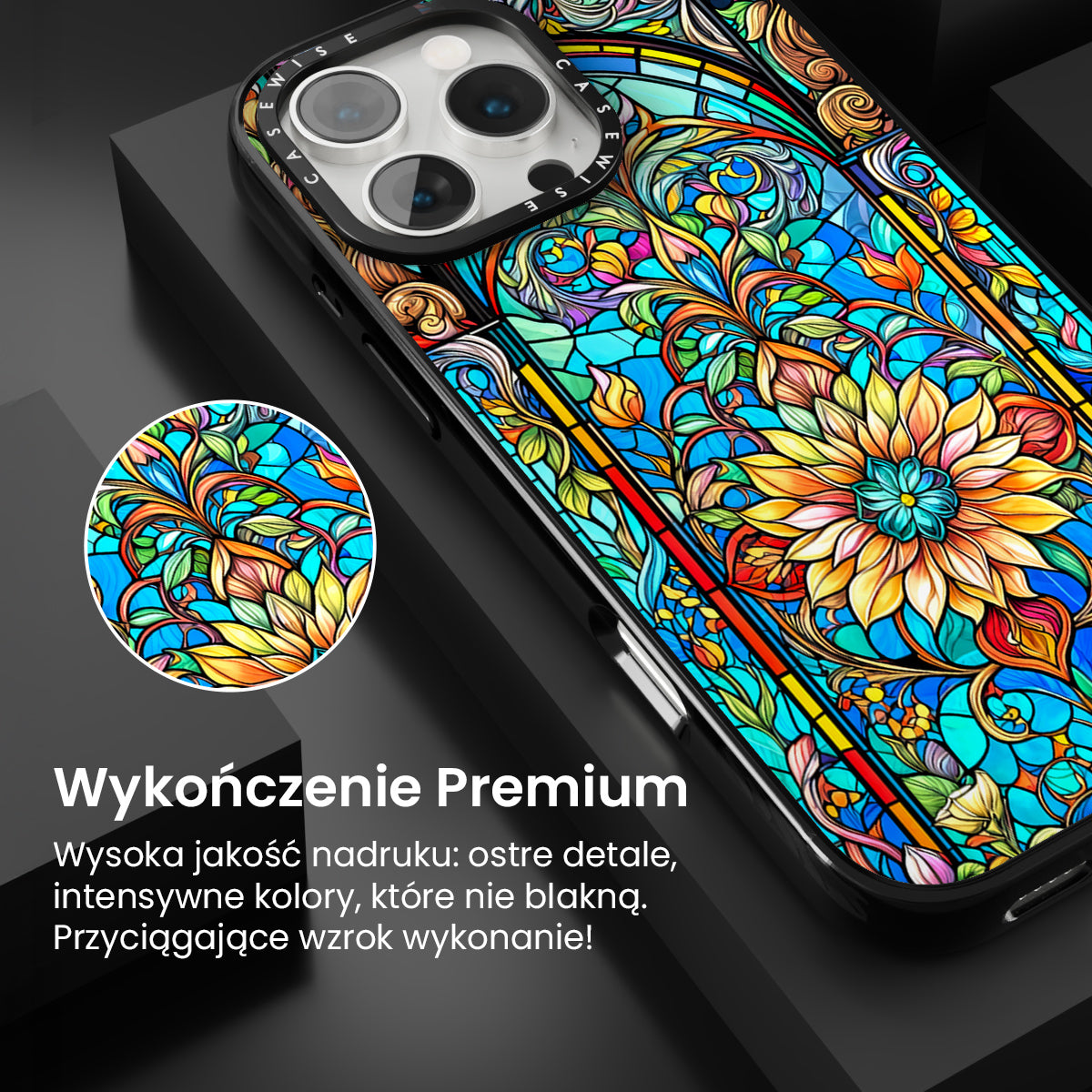 CASEWISE CASEWISE

Wykończenie Premium

Wysoka jakość nadruku: ostre detale, intensywne kolory, które nie blakną. Przyciągające wzrok wykonanie!