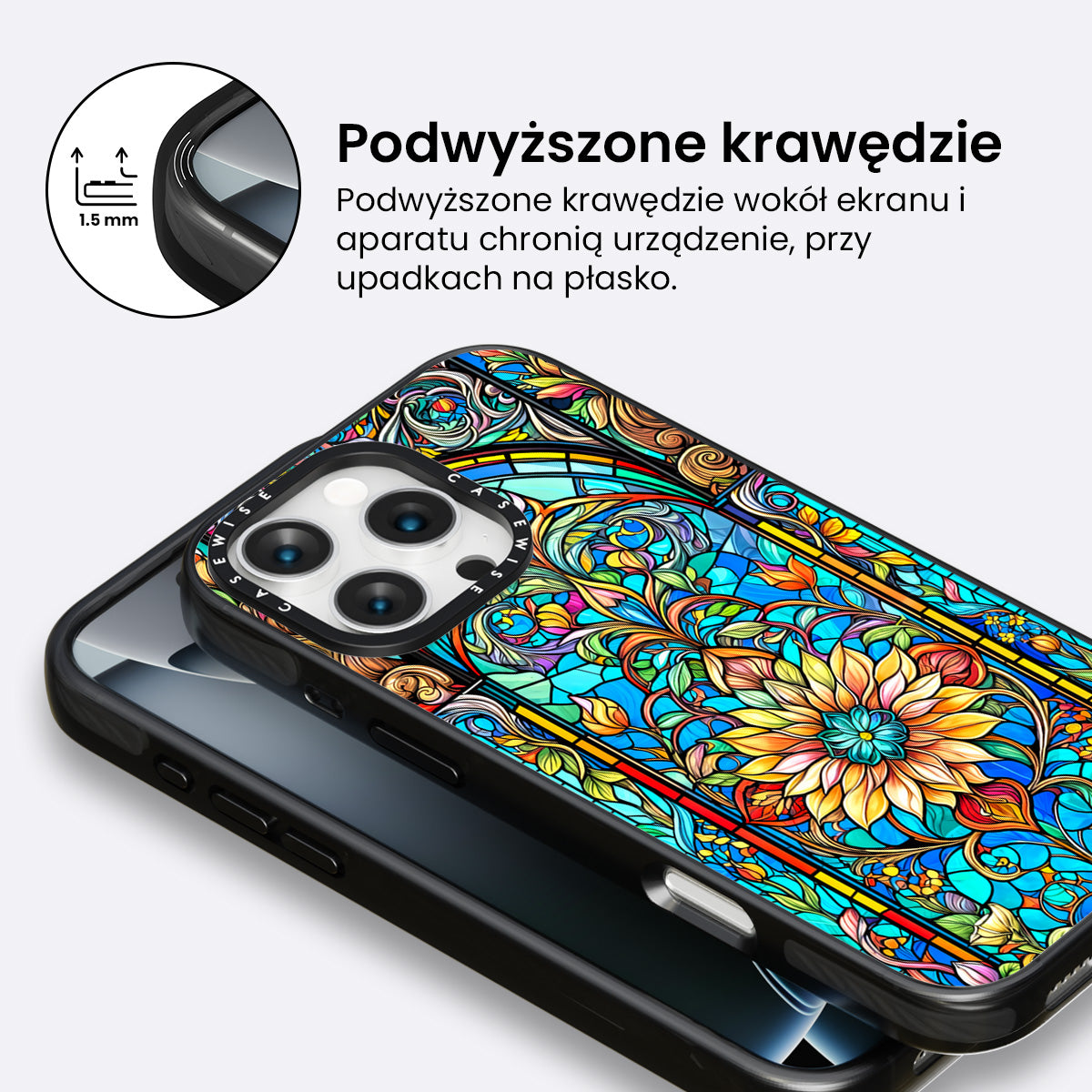 1.5 mm

Podwyższone krawędzie

Podwyższone krawędzie wokół ekranu i aparatu chronią urządzenie, przy upadkach na płasko.

CASEWISE CASEWISE