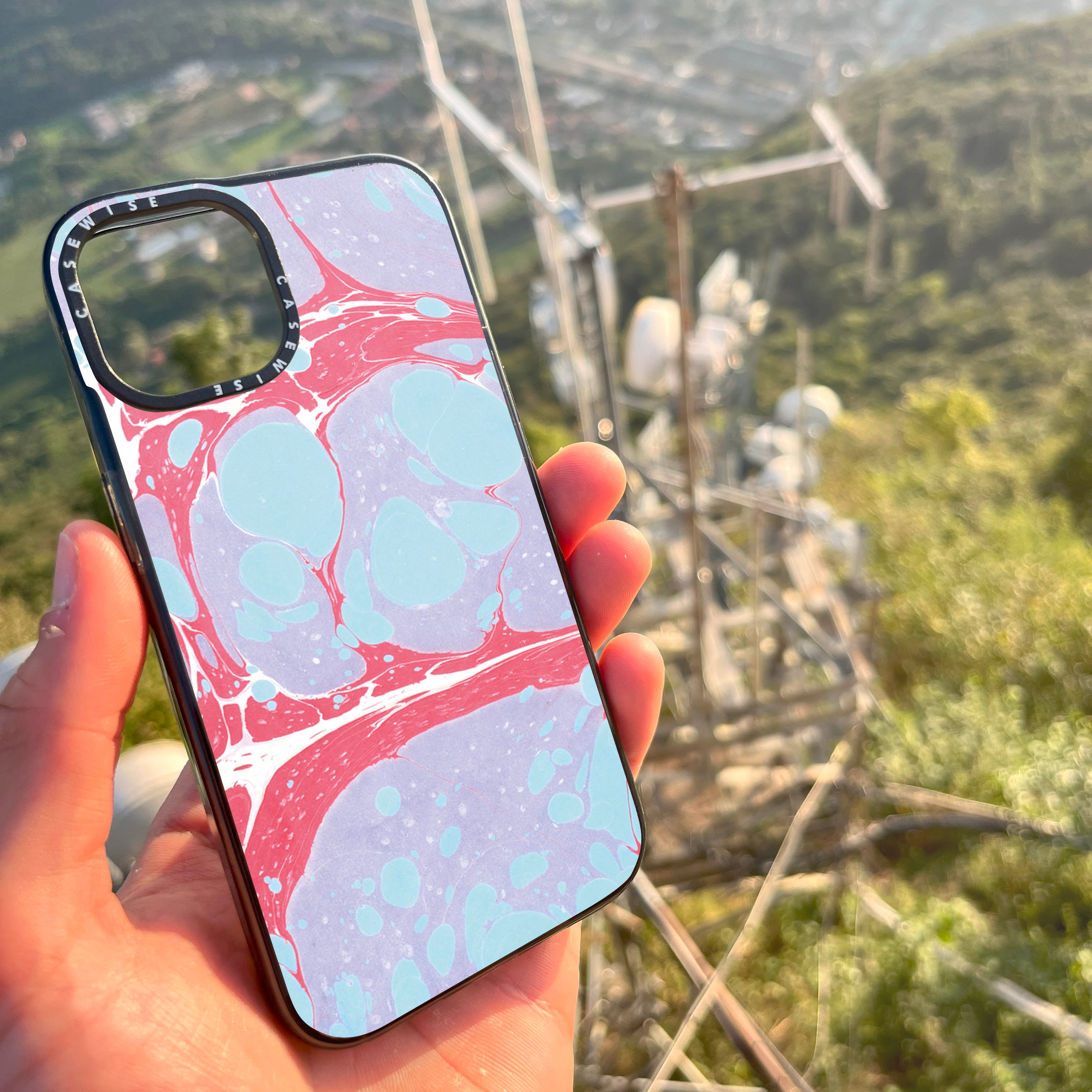 CASEWISE CASEWISE