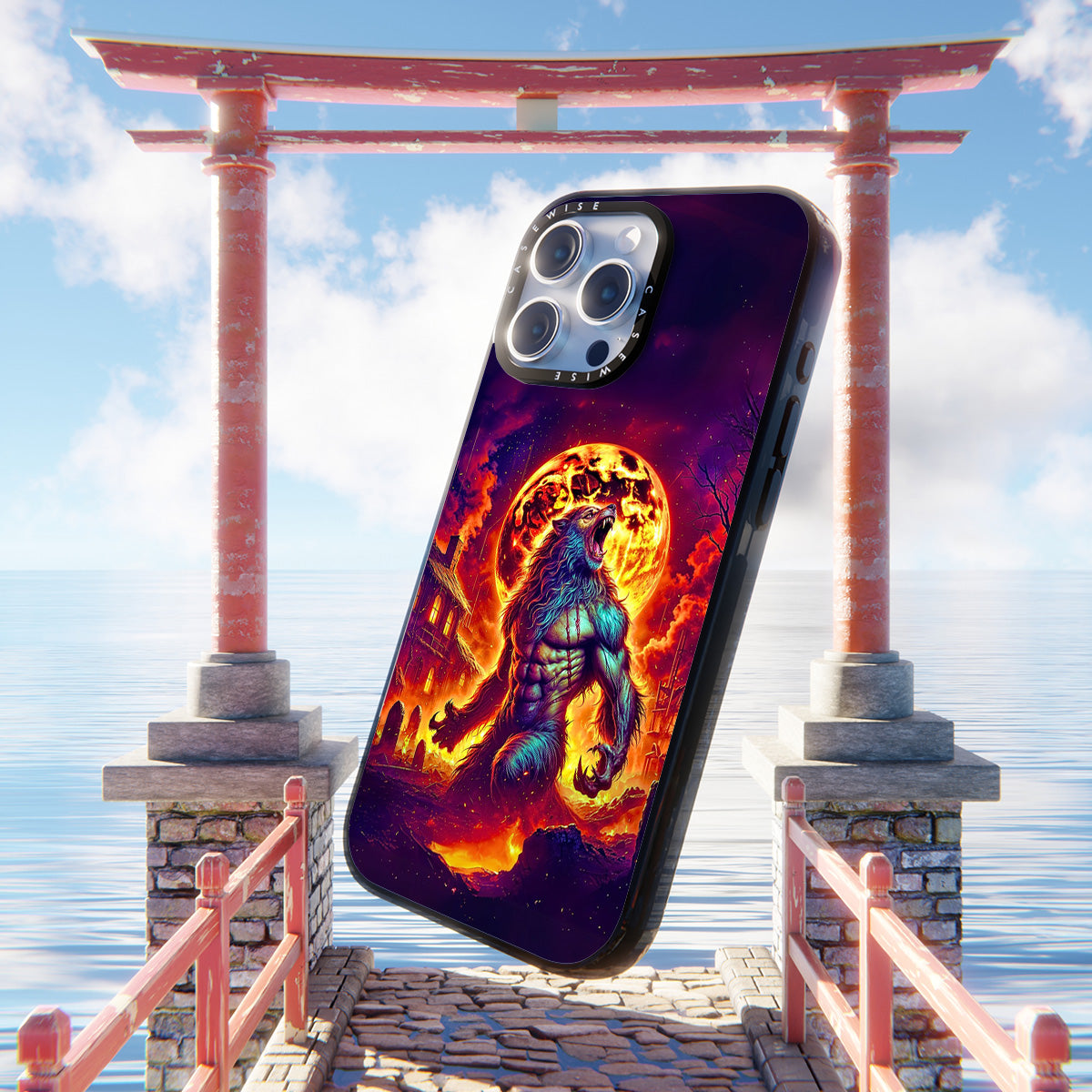 CASEWISE CASEWISE