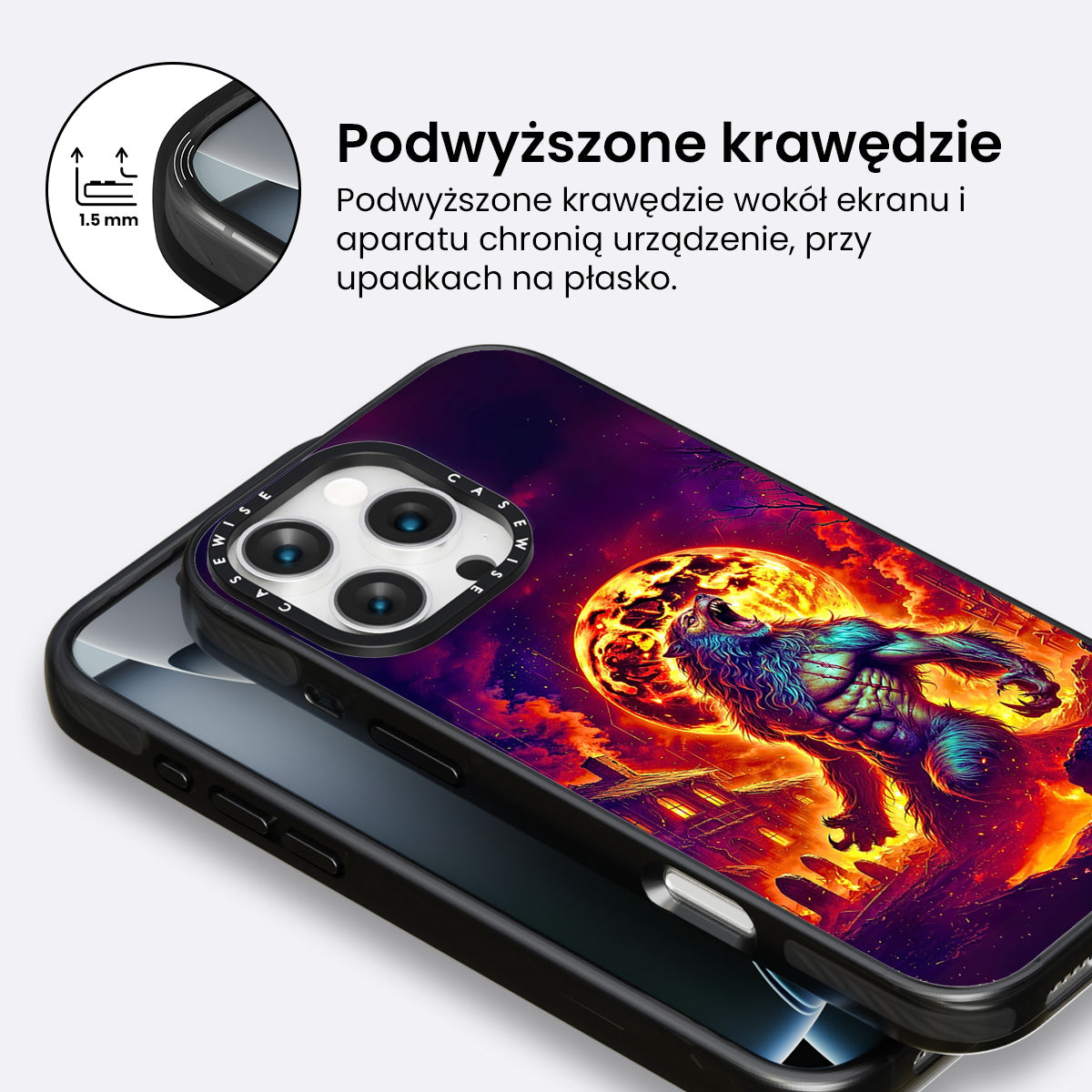 1.5 mm

Podwyższone krawędzie

Podwyższone krawędzie wokół ekranu i aparatu chronią urządzenie, przy upadkach na płasko.

CASEWISE CASEWISE